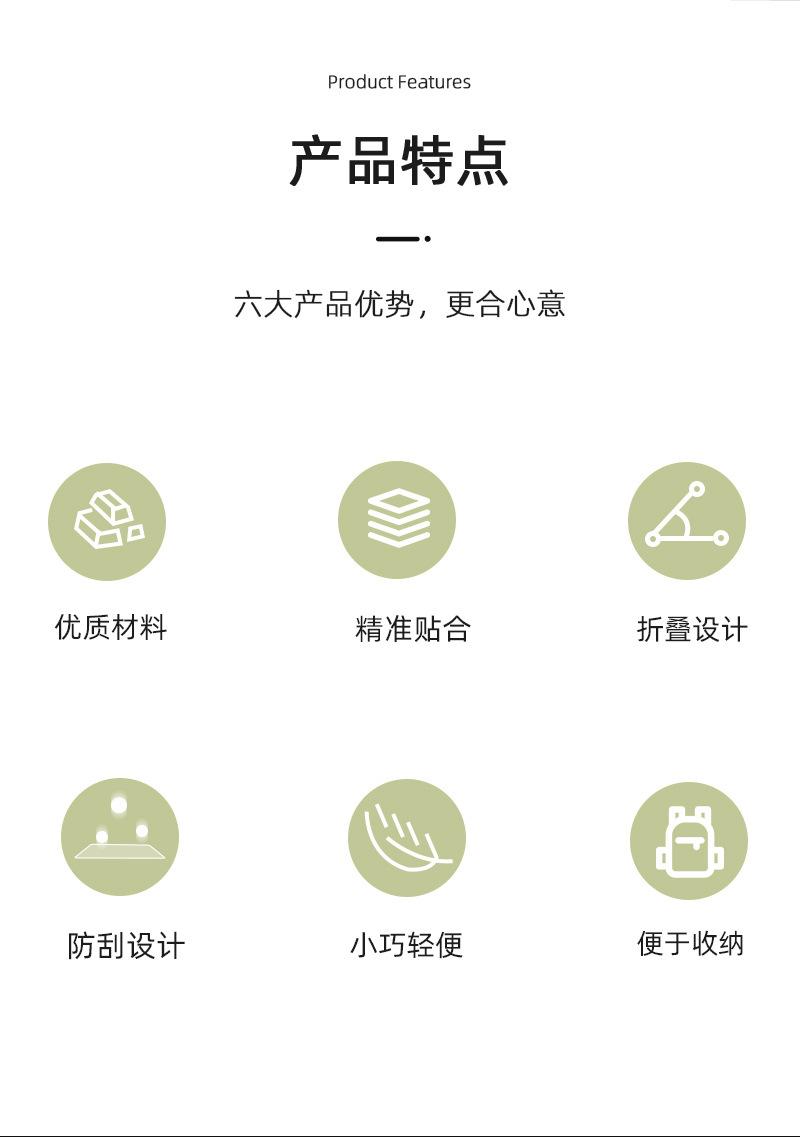 Product Features

产品特点

六大产品优势，更合心意

优质材料

精准贴合

折叠设计

防刮设计

小巧轻便

便于收纳