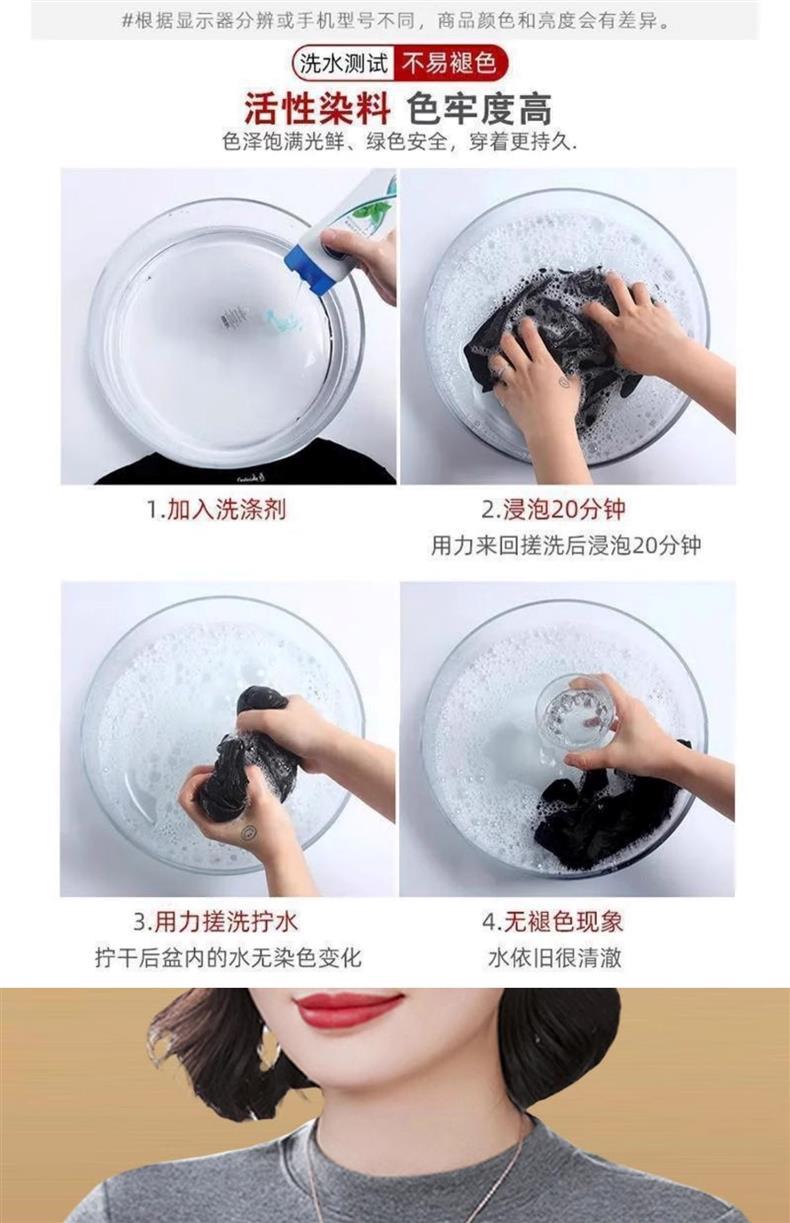 #根据显示器分辨或手机型号不同，商品颜色和亮度会有差异。

洗水测试 不易褪色

活性染料 色牢度高

色泽饱满光鲜、绿色安全，穿着更持久.

1.加入洗涤剂

2.浸泡20分钟

用力来回搓洗后浸泡20分钟

3.用力搓洗拧水

拧干后盆内的水无染色变化

4.无褪色现象

水依旧很清澈