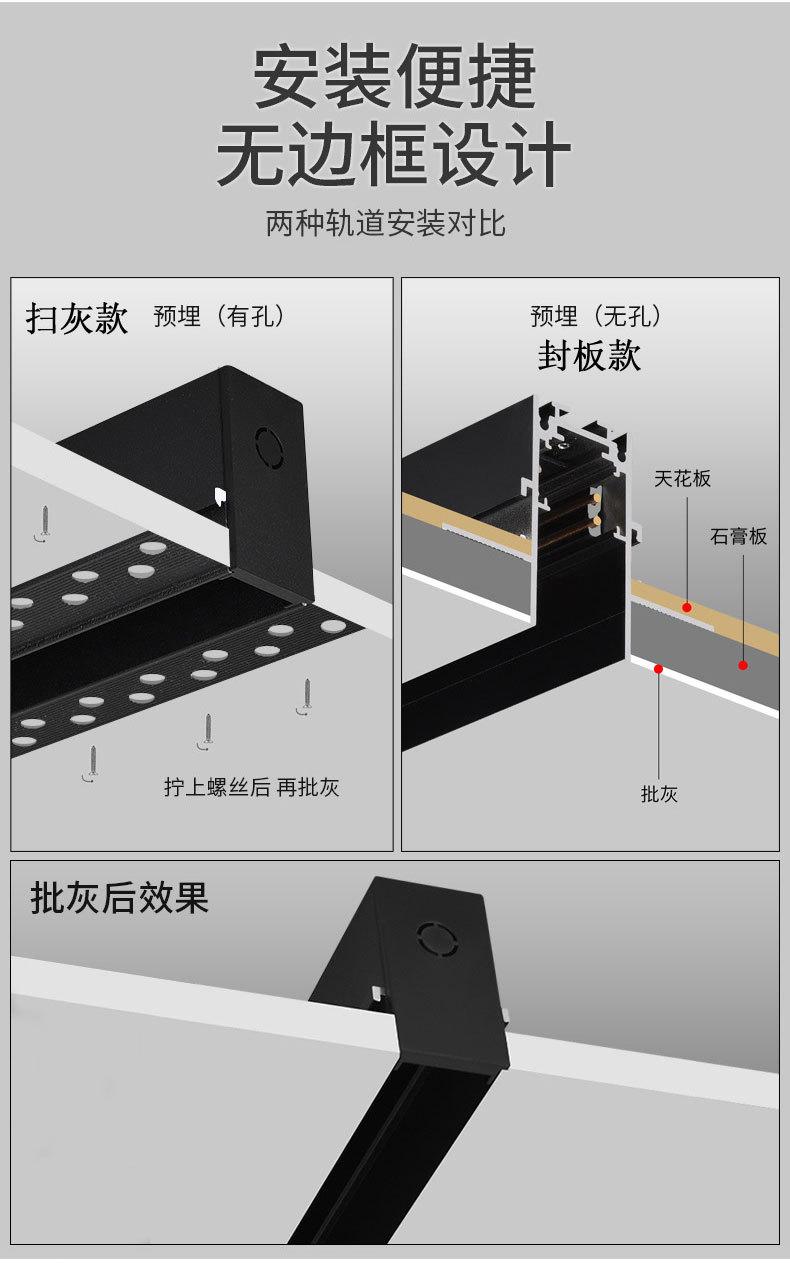 安装便捷
无边框设计

两种轨道安装对比

扫灰款 预埋（有孔）

拧上螺丝后 再批灰

预埋（无孔）
封板款

天花板

石膏板

批灰

批灰后效果