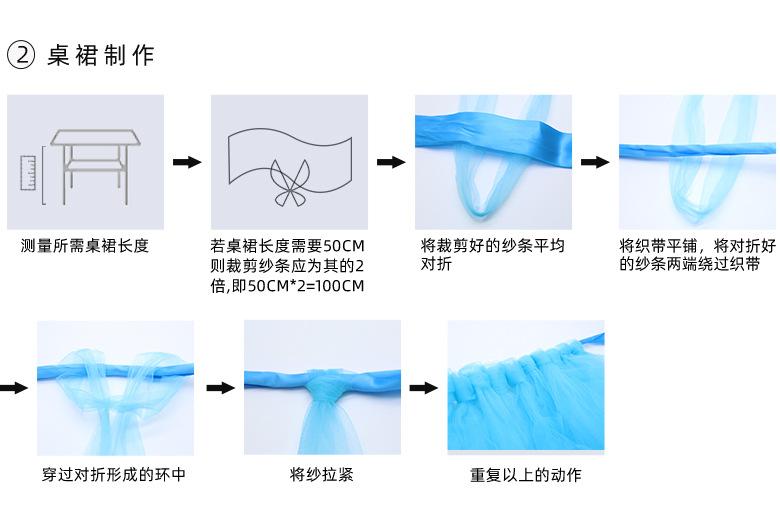 ② 桌裙制作

测量所需桌裙长度

若桌裙长度需要50CM 则裁剪纱条应为其的2倍,即50CM*2=100CM

将裁剪好的纱条平均对折

将织带平铺，将对折好的纱条两端绕过织带

穿过对折形成的环中

将纱拉紧

重复以上的动作