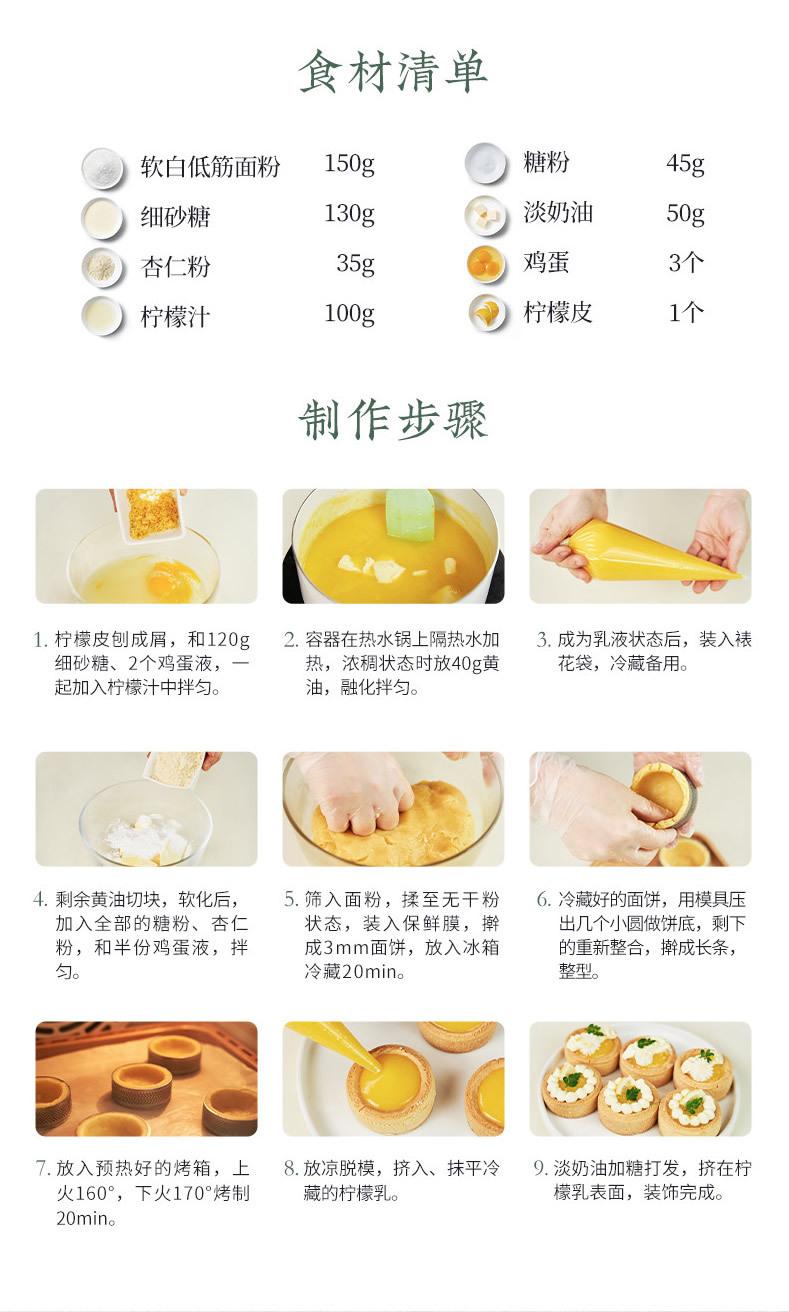 食材清单

软白低筋面粉 150g
细砂糖 130g
杏仁粉 35g
柠檬汁 100g

糖粉 45g
淡奶油 50g
鸡蛋 3个
柠檬皮 1个

制作步骤

1. 柠檬皮刨成屑，和120g细砂糖、2个鸡蛋液，一起加入柠檬汁中拌匀。

2. 容器在热水锅上隔热水加热，浓稠状态时放40g黄油，融化拌匀。

3. 成为乳液状态后，装入裱花袋，冷藏备用。

4. 剩余黄油切块，软化后，加入全部的糖粉、杏仁粉，和半份鸡蛋液，拌匀。

5. 筛入面粉，揉至无干粉状态，装入保鲜膜，擀成3mm面饼，放入冰箱冷藏20min。

6. 冷藏好的面饼，用模具压出几个小圆做饼底，剩下的重新整合，擀成长条，整型。

7. 放入预热好的烤箱，上火160°，下火170°烤制20min。

8. 放凉脱模，挤入、抹平冷藏的柠檬乳。

9. 淡奶油加糖打发，挤在柠檬乳表面，装饰完成。