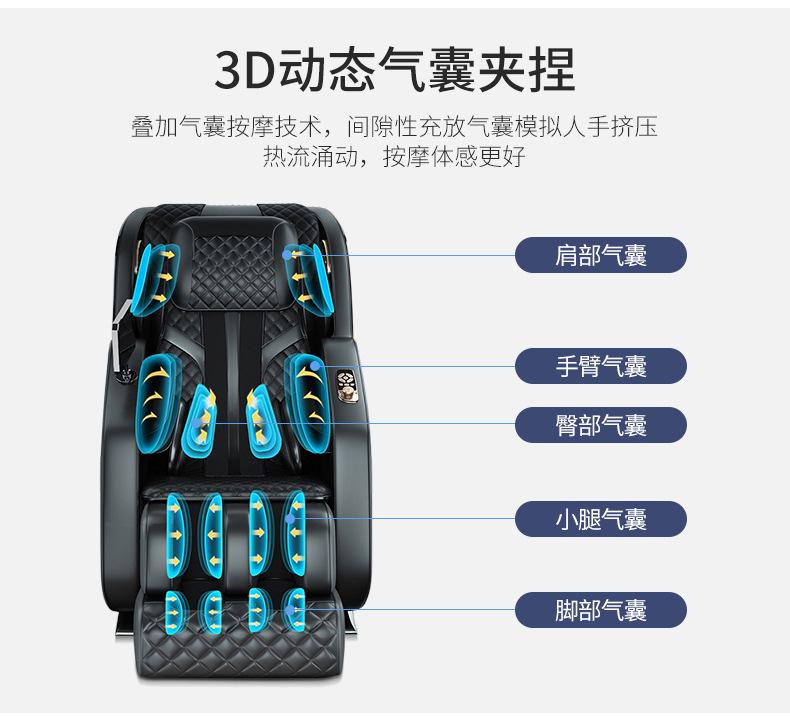 3D动态气囊夹捏

叠加气囊按摩技术，间隙性充放气囊模拟人手挤压
热流涌动，按摩体感更好

肩部气囊

手臂气囊

臀部气囊

小腿气囊

脚部气囊