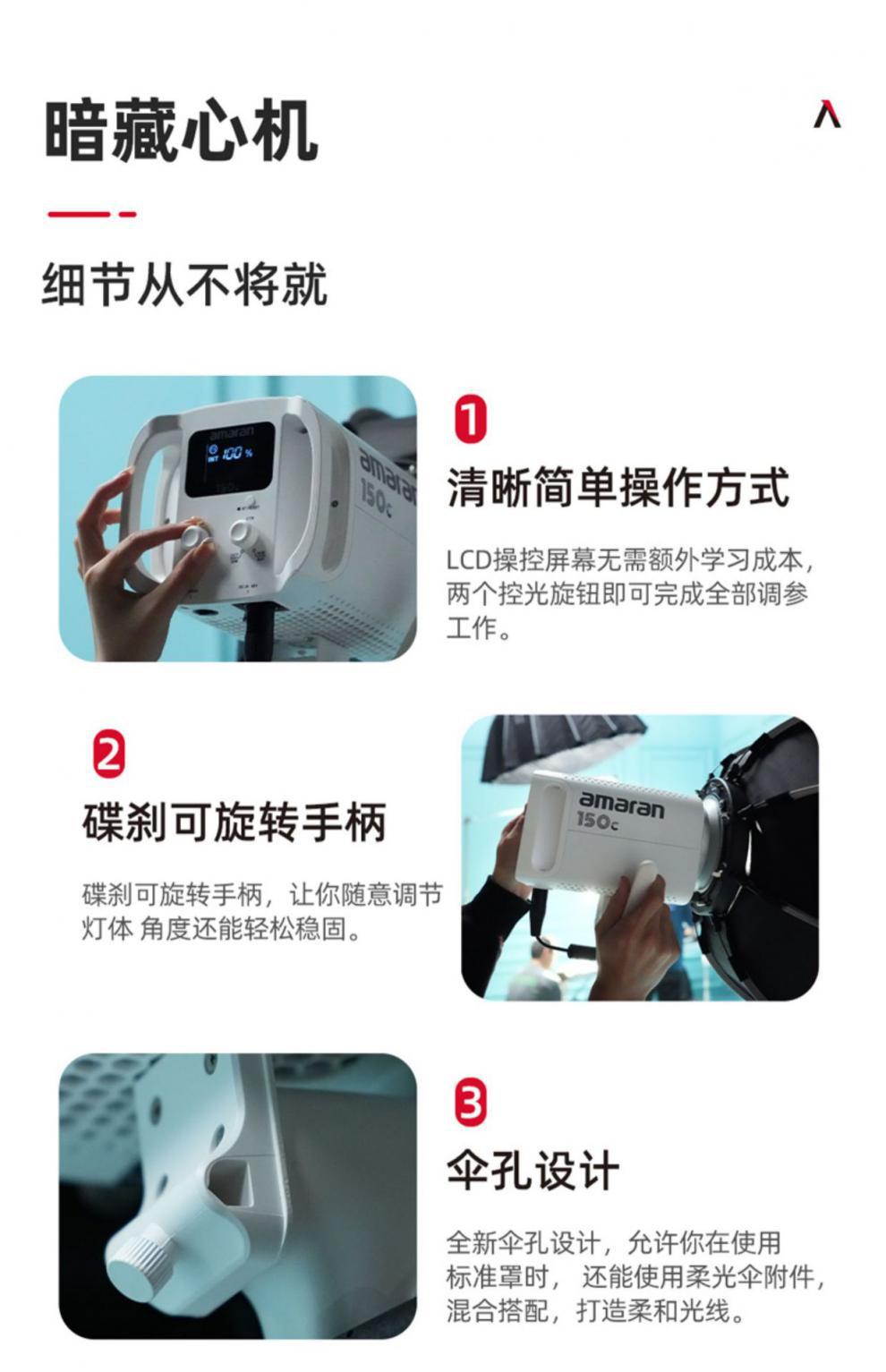 暗藏心机

细节从不将就

amaran
INT 100 %

amaran
150c

1
清晰简单操作方式

LCD操控屏幕无需额外学习成本，两个控光旋钮即可完成全部调参工作。

2
碟刹可旋转手柄

碟刹可旋转手柄，让你随意调节灯体 角度还能轻松稳固。

amaran
150c

3
伞孔设计

全新伞孔设计，允许你在使用标准罩时， 还能使用柔光伞附件，混合搭配，打造柔和光线。