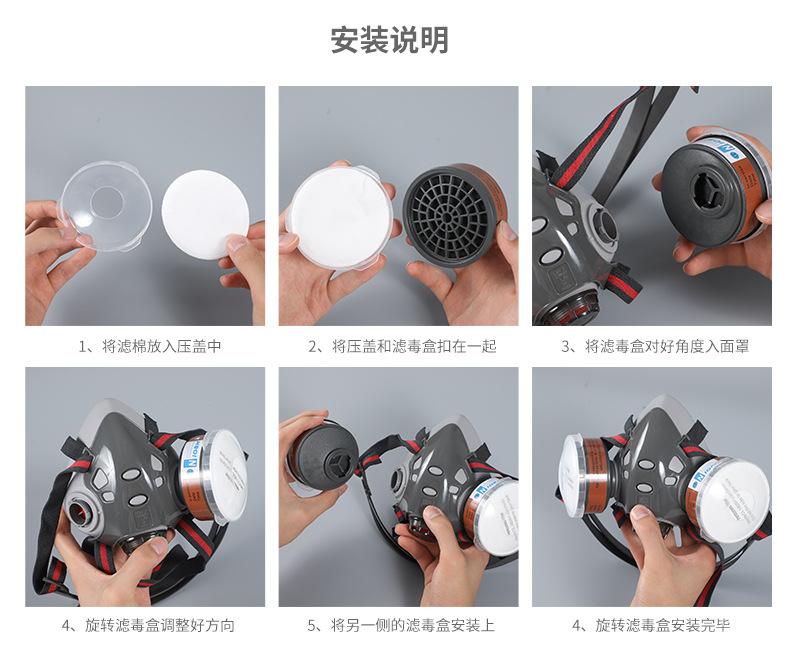 安装说明

1、将滤棉放入压盖中

2、将压盖和滤毒盒扣在一起

3、将滤毒盒对好角度入面罩

4、旋转滤毒盒调整好方向

5、将另一侧的滤毒盒安装上

4、旋转滤毒盒安装完毕