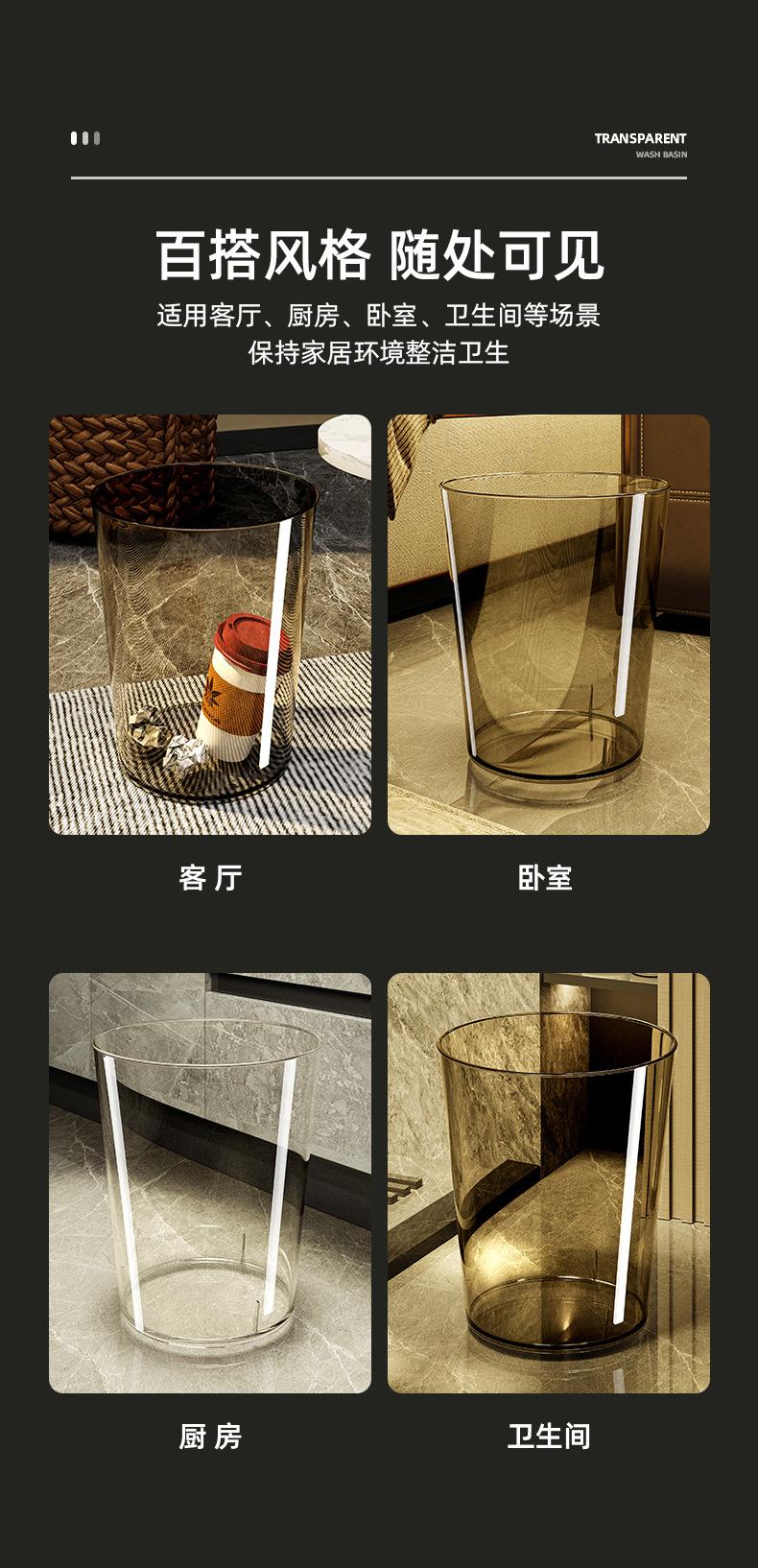 TRANSPARENT
WASH BASIN

百搭风格 随处可见

适用客厅、厨房、卧室、卫生间等场景
保持家居环境整洁卫生

客 厅

卧室

厨 房

卫生间