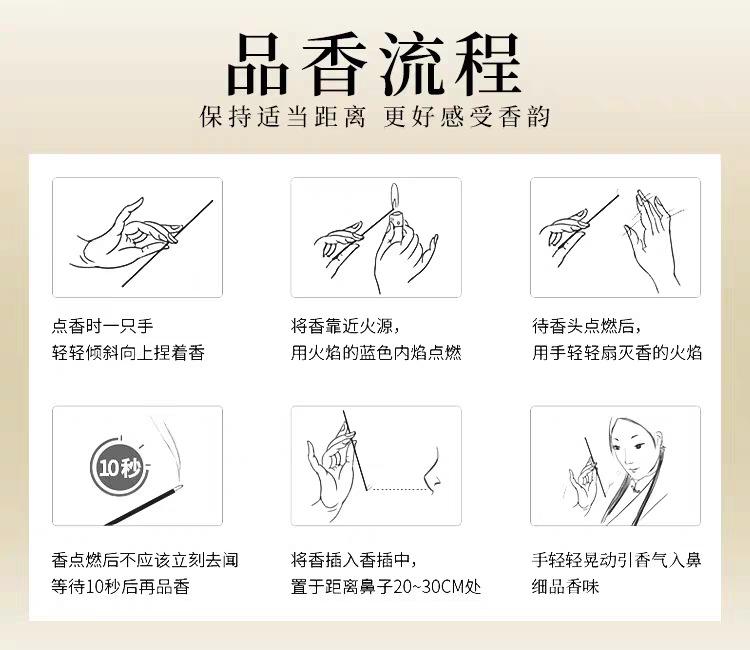 品香流程
保持适当距离 更好感受香韵

点香时一只手
轻轻倾斜向上捏着香

将香靠近火源，
用火焰的蓝色内焰点燃

待香头点燃后，
用手轻轻扇灭香的火焰

10秒

香点燃后不应该立刻去闻
等待10秒后再品香

将香插入香插中，
置于距离鼻子20~30CM处

手轻轻晃动引香气入鼻
细品香味