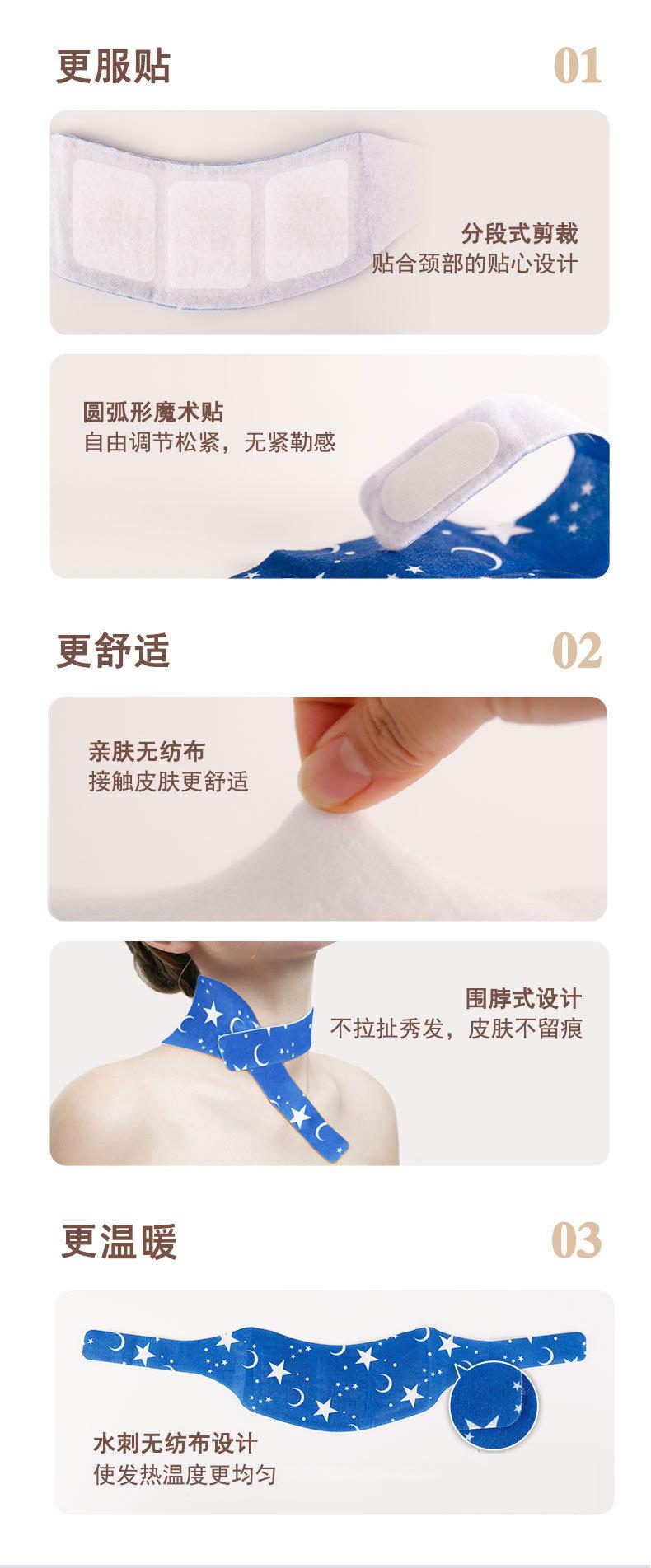 更服贴

01

分段式剪裁
贴合颈部的贴心设计

圆弧形魔术贴
自由调节松紧，无紧勒感

更舒适

02

亲肤无纺布
接触皮肤更舒适

围脖式设计
不拉扯秀发，皮肤不留痕

更温暖

03

水刺无纺布设计
使发热温度更均匀