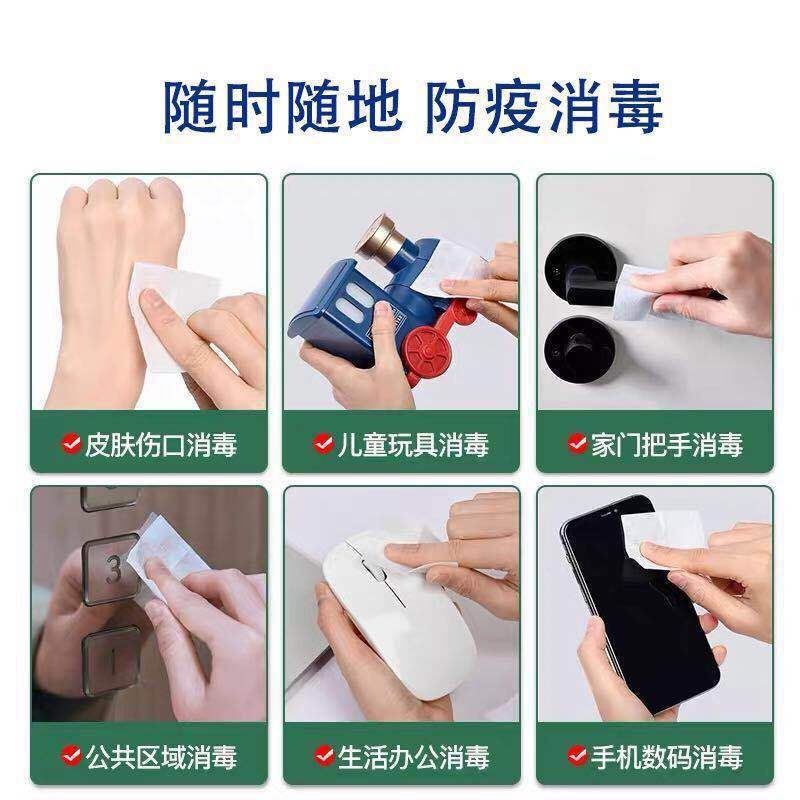 随时随地 防疫消毒

皮肤伤口消毒

儿童玩具消毒

家门把手消毒

3

1

公共区域消毒

生活办公消毒

手机数码消毒