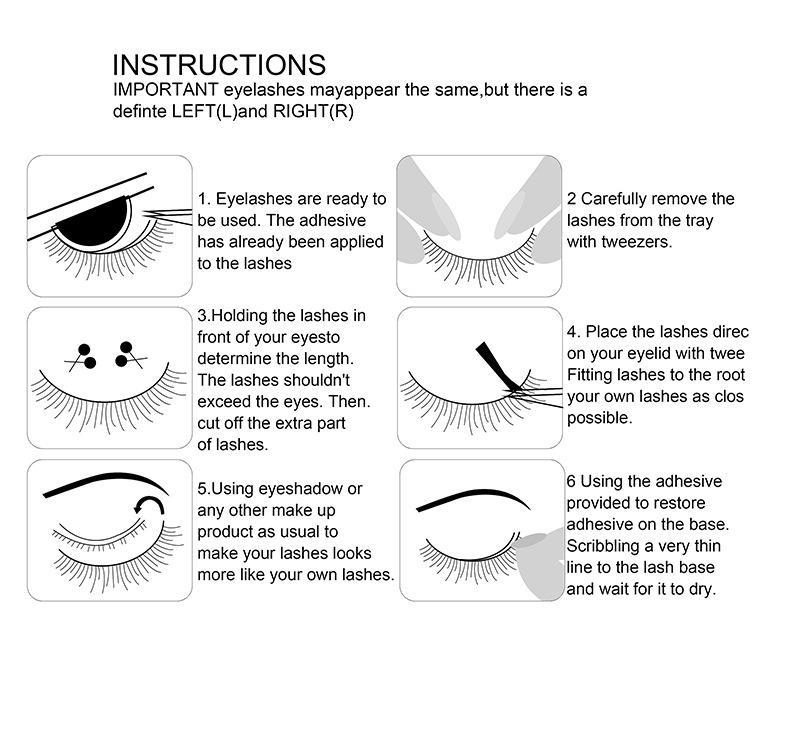 INSTRUCTIONS
IMPORTANT eyelashes mayappear the same,but there is a definte LEFT(L)and RIGHT(R)

1. Eyelashes are ready to be used. The adhesive has already been applied to the lashes

2 Carefully remove the lashes from the tray with tweezers.

3.Holding the lashes in front of your eyesto determine the length. The lashes shouldn't exceed the eyes. Then. cut off the extra part of lashes.

4. Place the lashes direc on your eyelid with twee Fitting lashes to the root your own lashes as clos possible.

5.Using eyeshadow or any other make up product as usual to make your lashes looks more like your own lashes.

6 Using the adhesive provided to restore adhesive on the base. Scribbling a very thin line to the lash base and wait for it to dry.