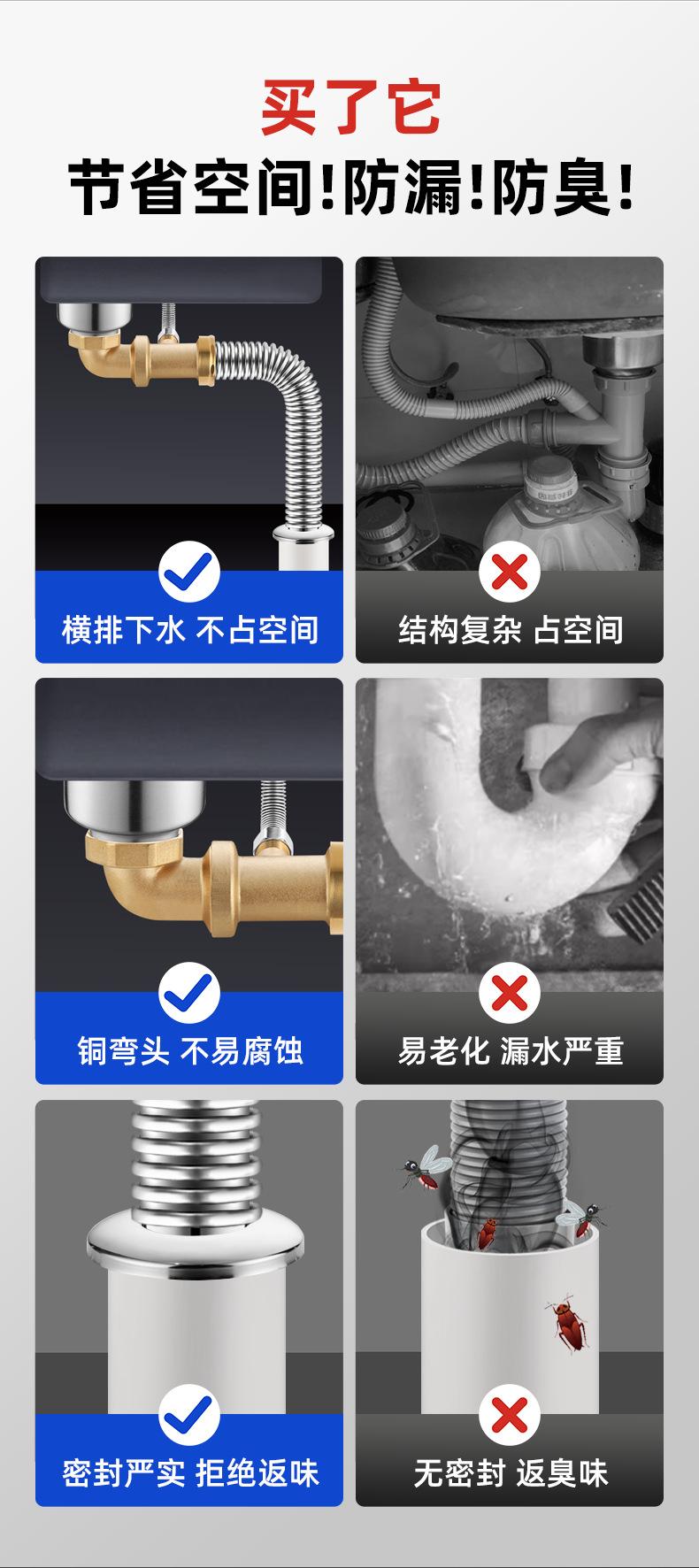 买了它
节省空间!防漏!防臭!

横排下水 不占空间

结构复杂 占空间

铜弯头 不易腐蚀

易老化 漏水严重

密封严实 拒绝返味

无密封 返臭味