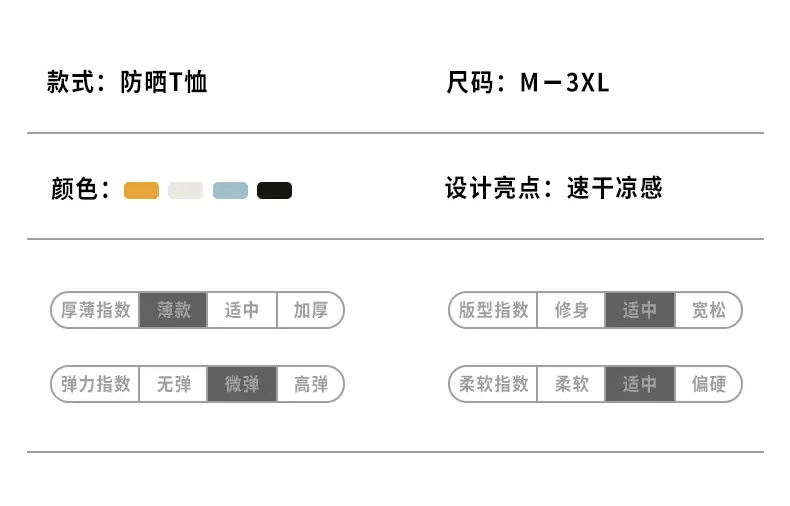 款式：防晒T恤

尺码：M－3XL

颜色：

设计亮点：速干凉感

厚薄指数 薄款 适中 加厚

版型指数 修身 适中 宽松

弹力指数 无弹 微弹 高弹

柔软指数 柔软 适中 偏硬