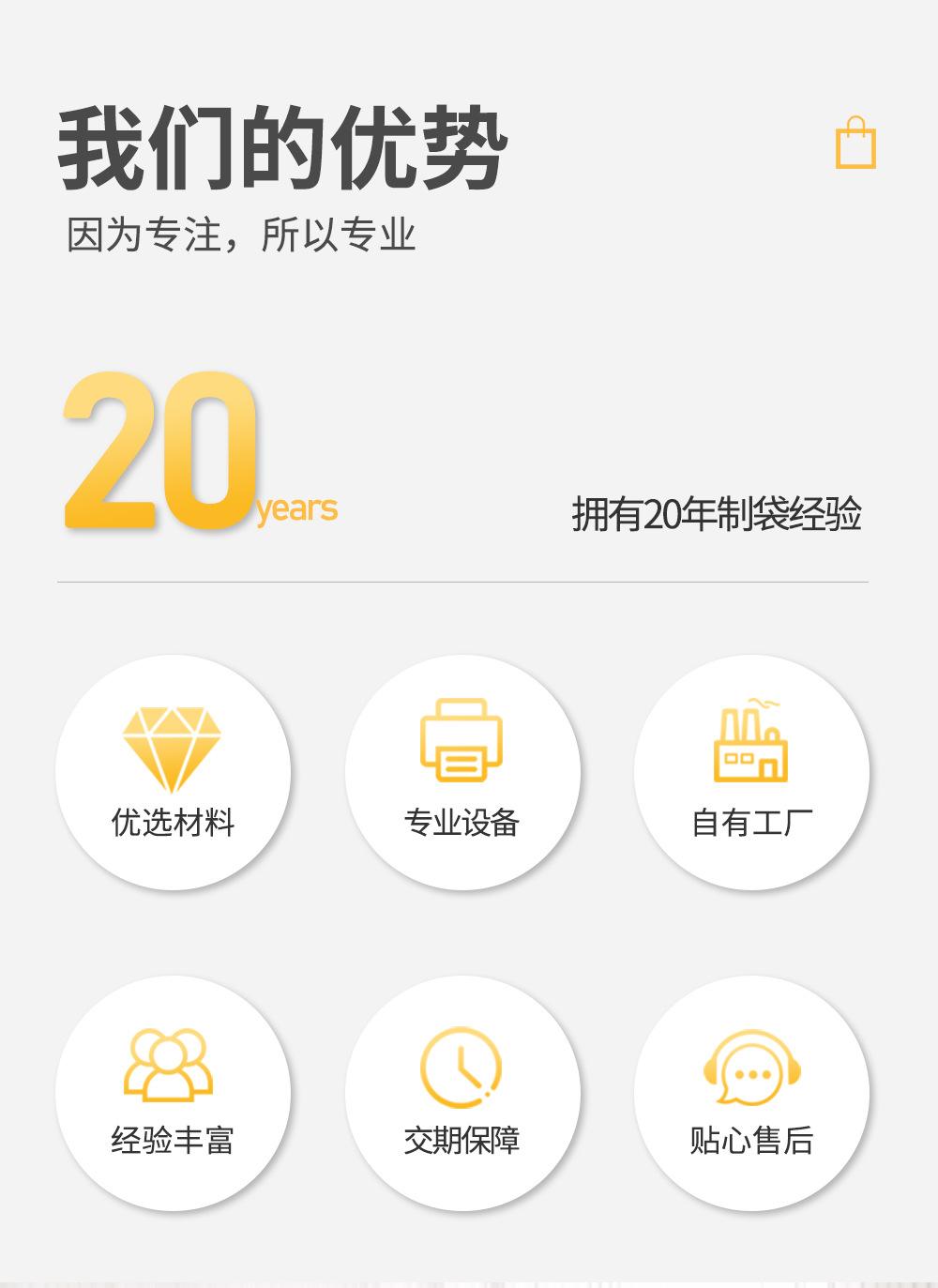 我们的优势

因为专注，所以专业

20years

拥有20年制袋经验

优选材料

专业设备

自有工厂

经验丰富

交期保障

贴心售后