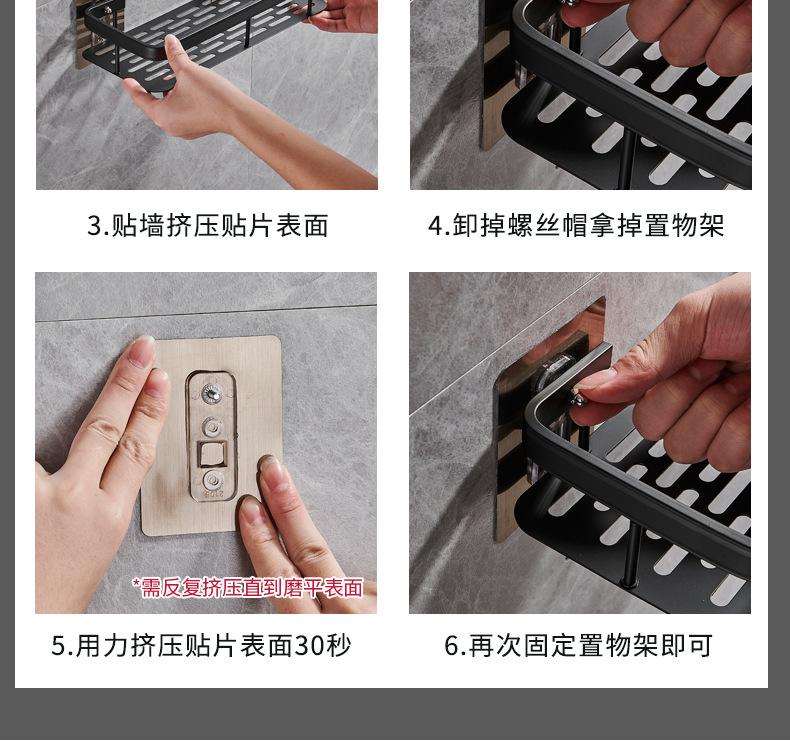 3.贴墙挤压贴片表面

4.卸掉螺丝帽拿掉置物架

*需反复挤压直到磨平表面

5.用力挤压贴片表面30秒

6.再次固定置物架即可