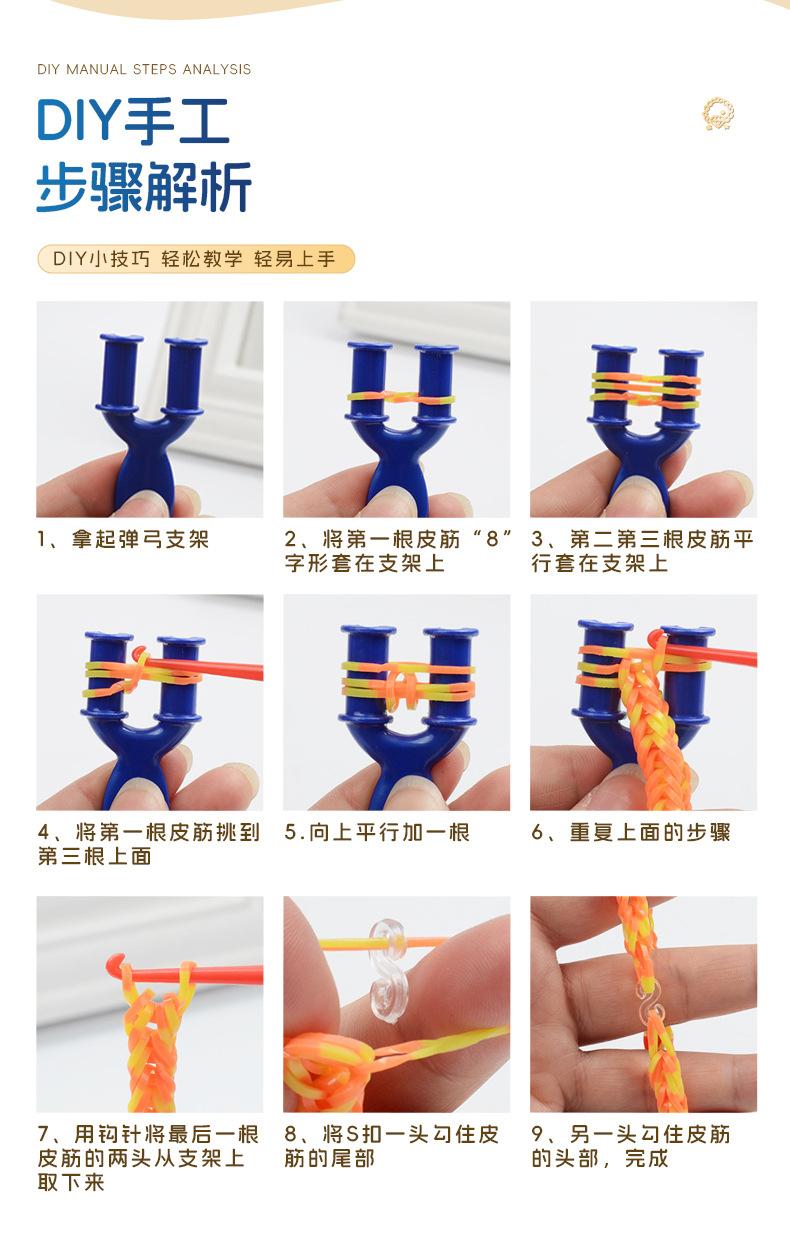 DIY MANUAL STEPS ANALYSIS

DIY手工
步骤解析

DIY小技巧 轻松教学 轻易上手

1、拿起弹弓支架

2、将第一根皮筋“8”字形套在支架上

3、第二第三根皮筋平行套在支架上

4、将第一根皮筋挑到第三根上面

5.向上平行加一根

6、重复上面的步骤

7、用钩针将最后一根皮筋的两头从支架上取下来

8、将S扣一头勾住皮筋的尾部

9、另一头勾住皮筋的头部，完成