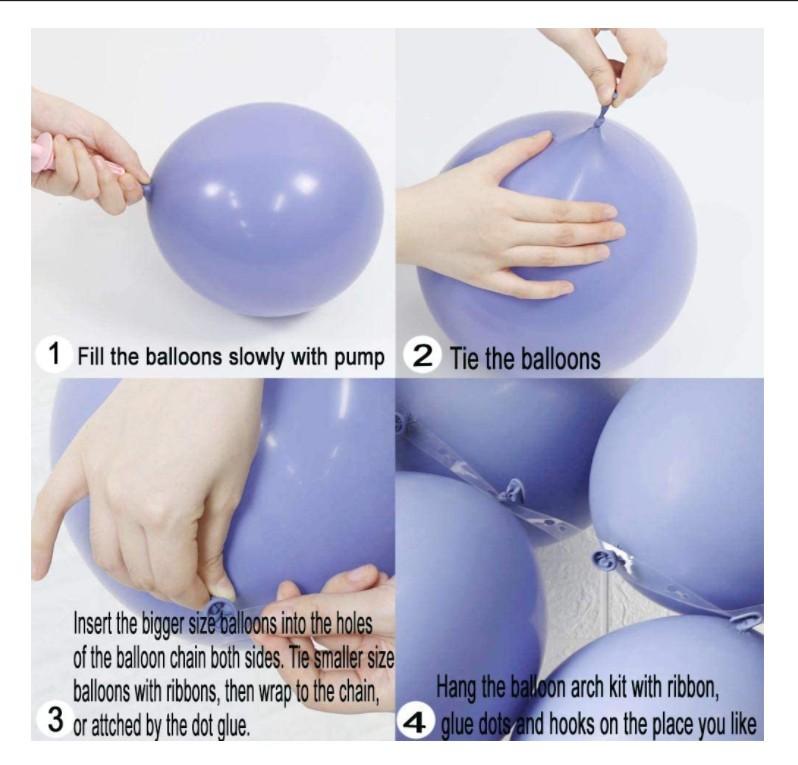 1 Fill the balloons slowly with pump

2 Tie the balloons

3 Insert the bigger size balloons into the holes of the balloon chain both sides. Tie smaller size balloons with ribbons, then wrap to the chain, or attched by the dot glue.

4 Hang the balloon arch kit with ribbon, glue dots and hooks on the place you like