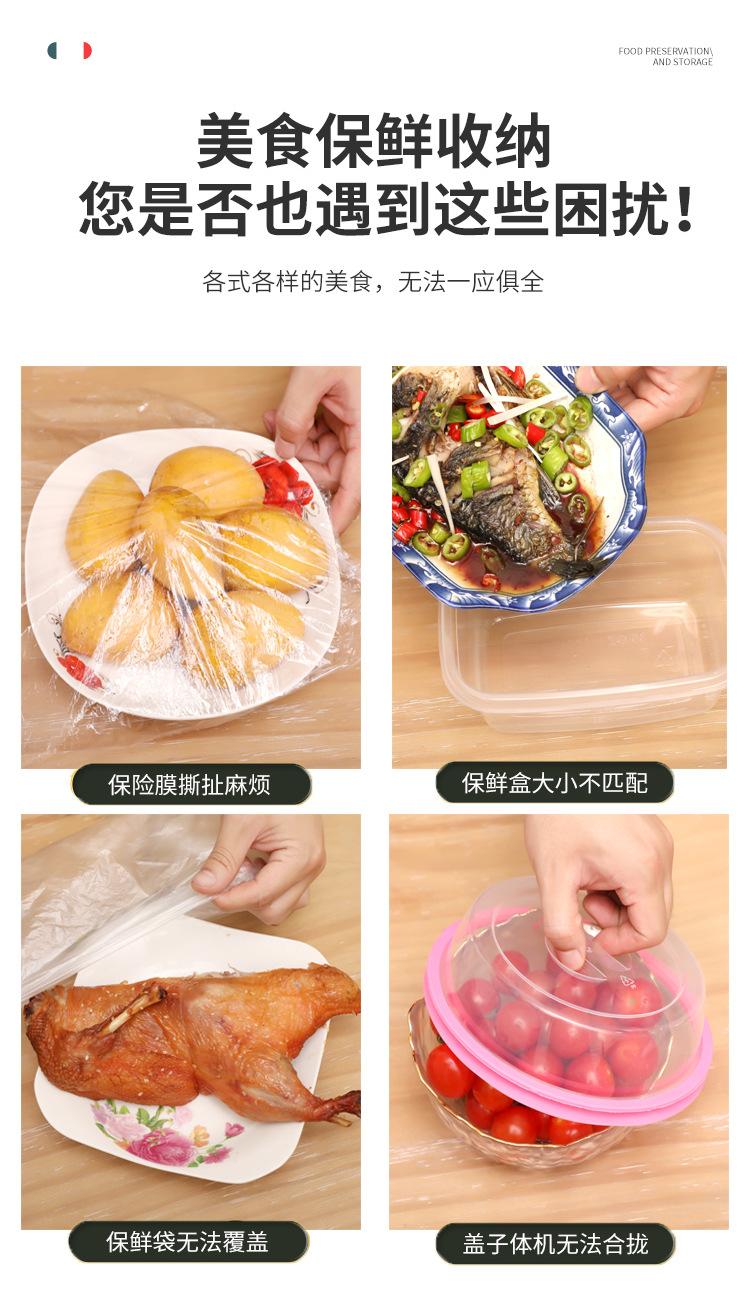 FOOD PRESERVATION\
AND STORAGE

美食保鲜收纳
您是否也遇到这些困扰！

各式各样的美食，无法一应俱全

保险膜撕扯麻烦

保鲜盒大小不匹配

保鲜袋无法覆盖

盖子体机无法合拢