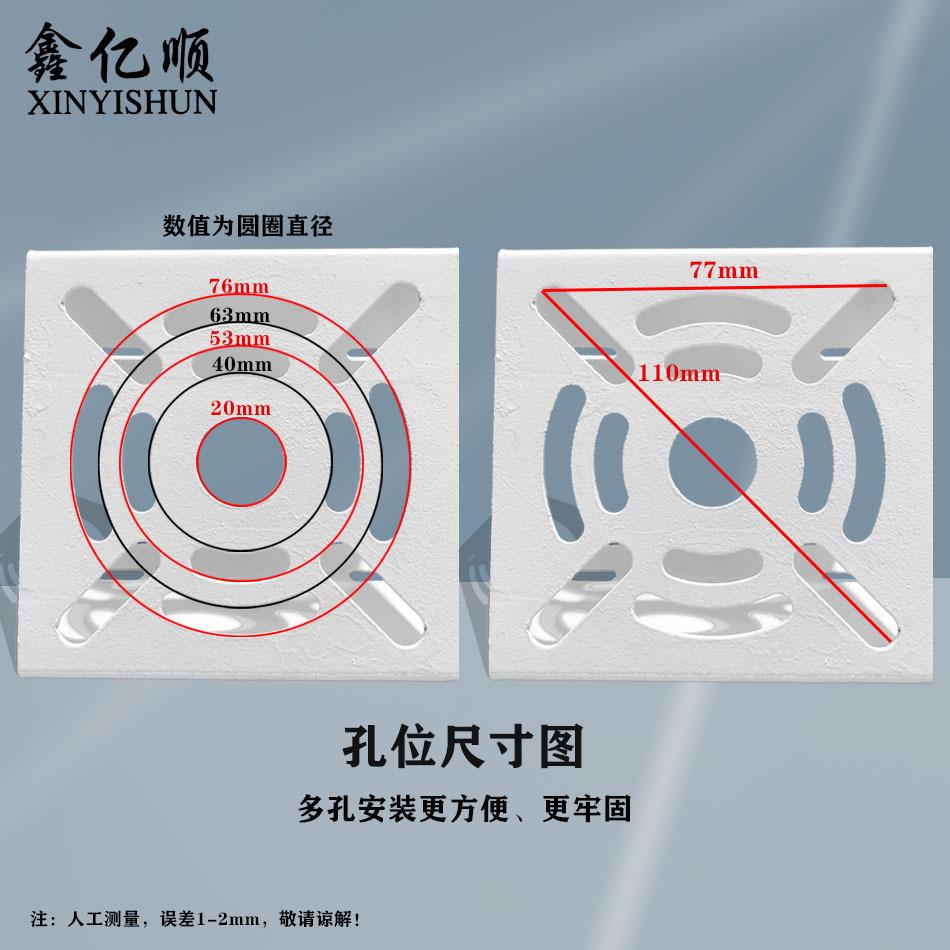 鑫亿顺
XINYISHUN

数值为圆圈直径

76mm
63mm
53mm
40mm
20mm

77mm
110mm

孔位尺寸图

多孔安装更方便、更牢固

注：人工测量，误差1-2mm，敬请谅解！