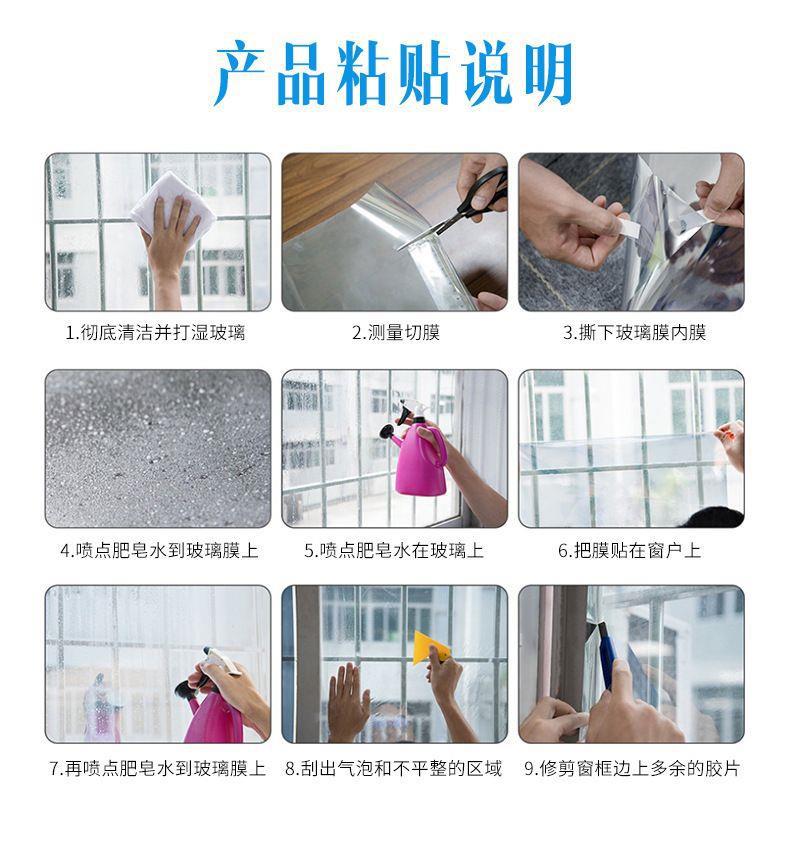 产品粘贴说明

1.彻底清洁并打湿玻璃

2.测量切膜

3.撕下玻璃膜内膜

4.喷点肥皂水到玻璃膜上

5.喷点肥皂水在玻璃上

6.把膜贴在窗户上

7.再喷点肥皂水到玻璃膜上

8.刮出气泡和不平整的区域

9.修剪窗框边上多余的胶片