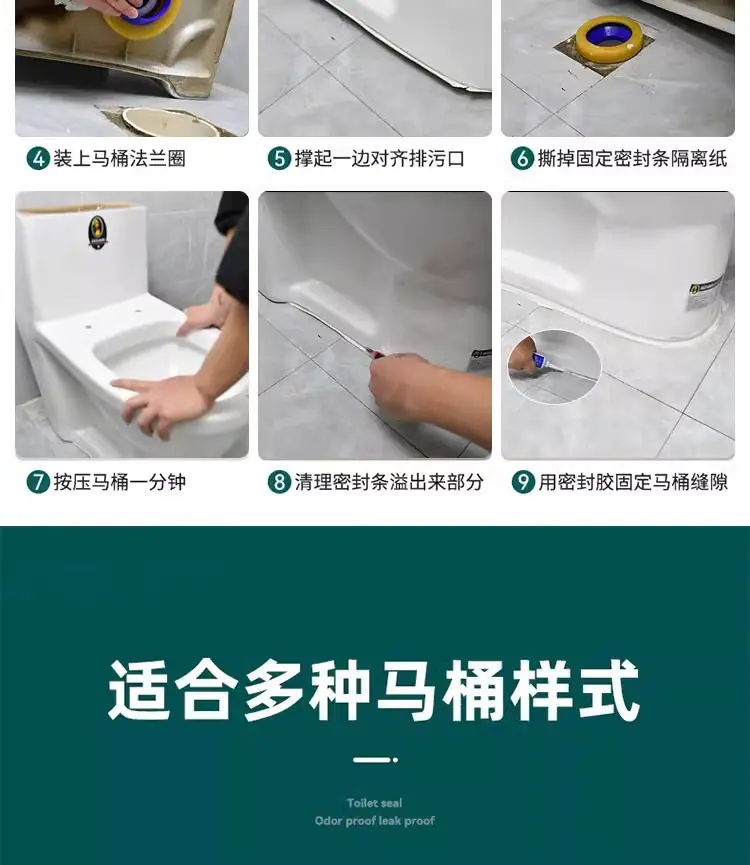 4装上马桶法兰圈

5撑起一边对齐排污口

6撕掉固定密封条隔离纸

7按压马桶一分钟

8清理密封条溢出来部分

9用密封胶固定马桶缝隙

适合多种马桶样式

Toilet seal
Odor proof leak proof