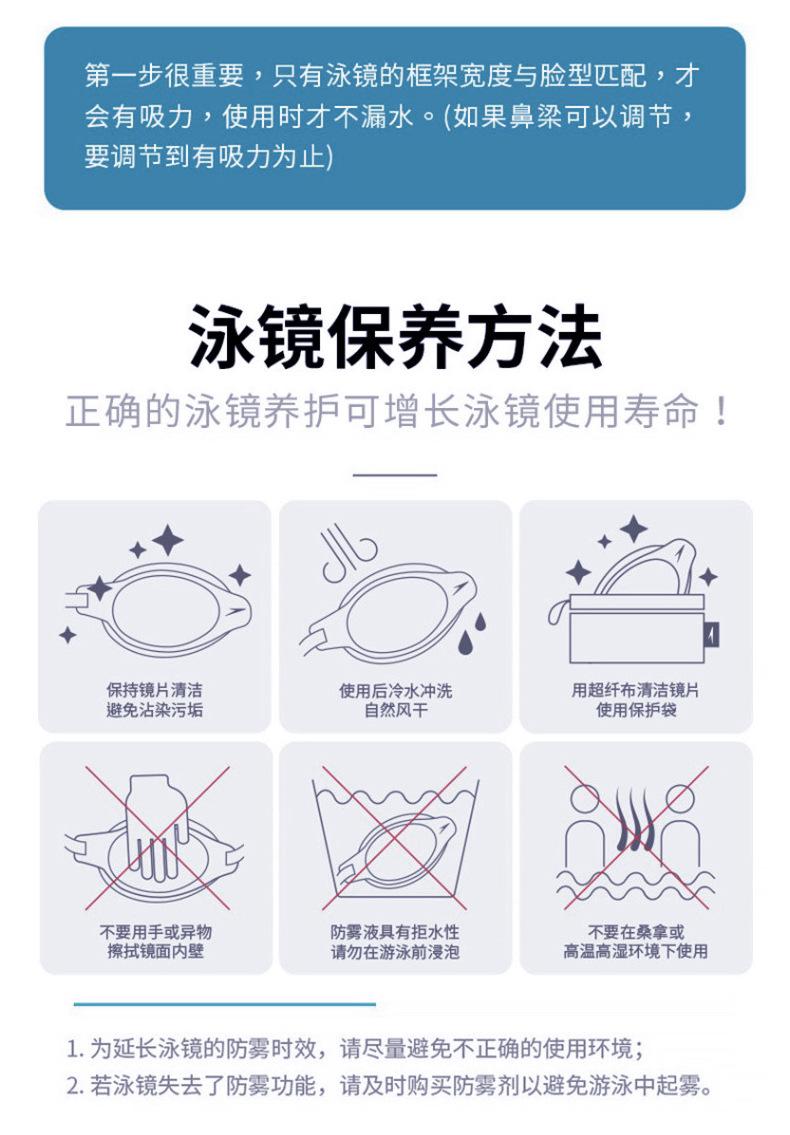 第一步很重要，只有泳镜的框架宽度与脸型匹配，才会有吸力，使用时才不漏水。(如果鼻梁可以调节，要调节到有吸力为止)

泳镜保养方法

正确的泳镜养护可增长泳镜使用寿命！

保持镜片清洁
避免沾染污垢

使用后冷水冲洗
自然风干

用超纤布清洁镜片
使用保护袋

不要用手或异物
擦拭镜面内壁

防雾液具有拒水性
请勿在游泳前浸泡

不要在桑拿或
高温高湿环境下使用

1. 为延长泳镜的防雾时效，请尽量避免不正确的使用环境；
2. 若泳镜失去了防雾功能，请及时购买防雾剂以避免游泳中起雾。