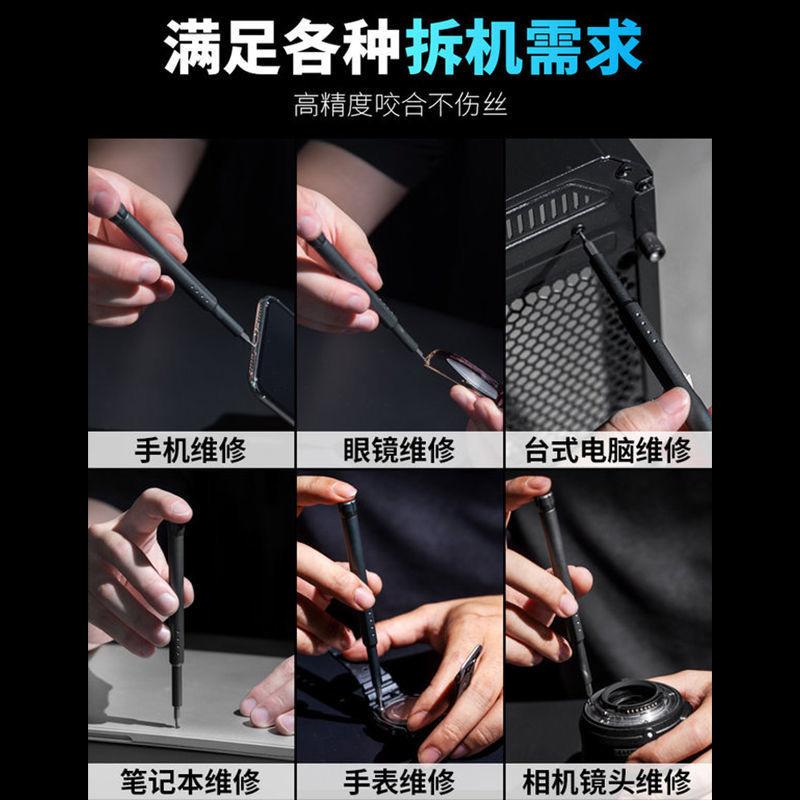 满足各种拆机需求

高精度咬合不伤丝

手机维修

眼镜维修

台式电脑维修

笔记本维修

手表维修

相机镜头维修