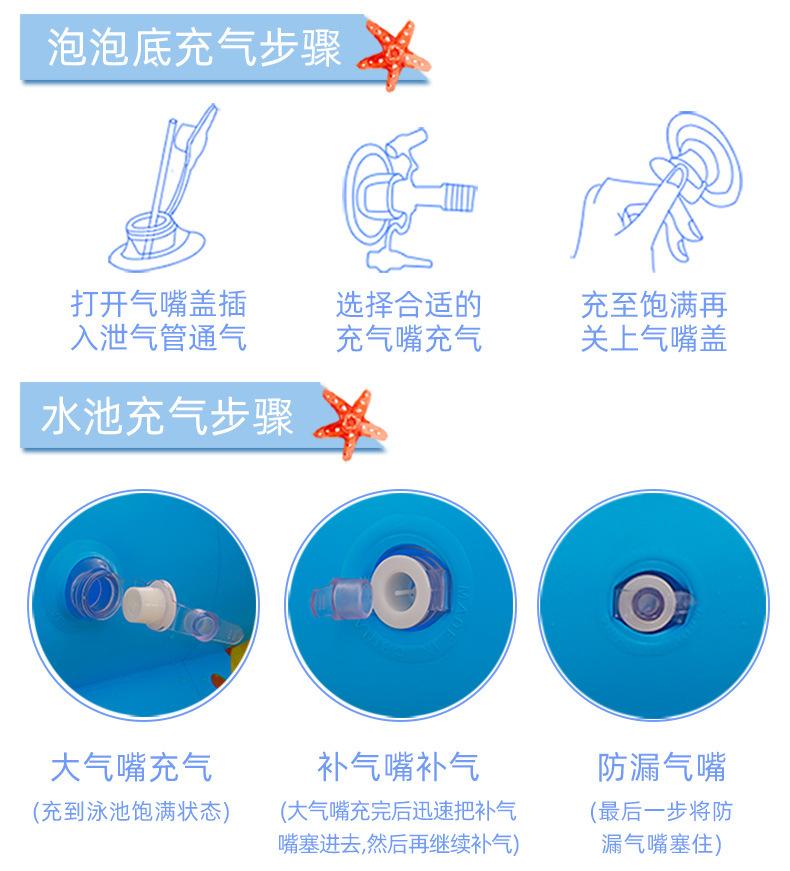 泡泡底充气步骤

打开气嘴盖插入泄气管通气

选择合适的充气嘴充气

充至饱满再关上气嘴盖

水池充气步骤

大气嘴充气
(充到泳池饱满状态)

补气嘴补气
(大气嘴充完后迅速把补气嘴塞进去,然后再继续补气)

防漏气嘴
(最后一步将防漏气嘴塞住)