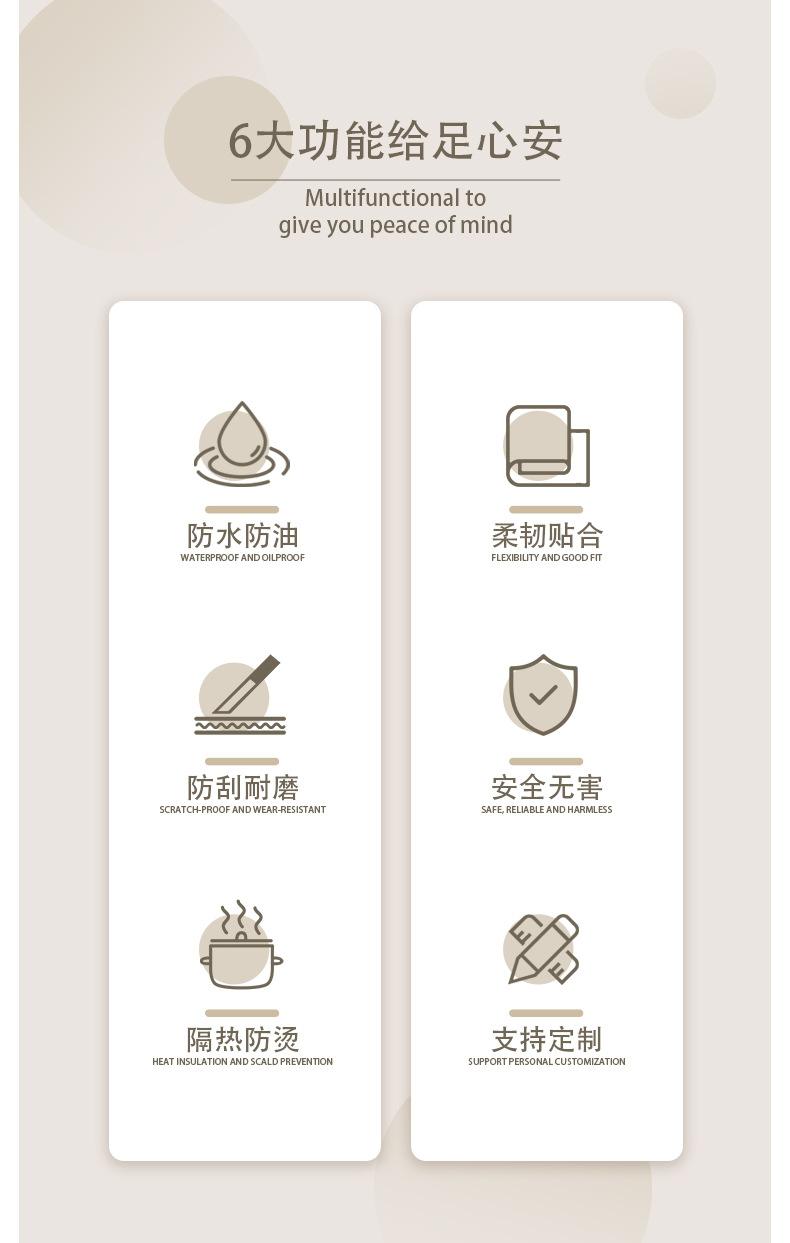 6大功能给足心安

Multifunctional to give you peace of mind

防水防油
WATERPROOF AND OILPROOF

防刮耐磨
SCRATCH-PROOF AND WEAR-RESISTANT

隔热防烫
HEAT INSULATION AND SCALD PREVENTION

柔韧贴合
FLEXIBILITY AND GOOD FIT

安全无害
SAFE, RELIABLE AND HARMLESS

支持定制
SUPPORT PERSONAL CUSTOMIZATION