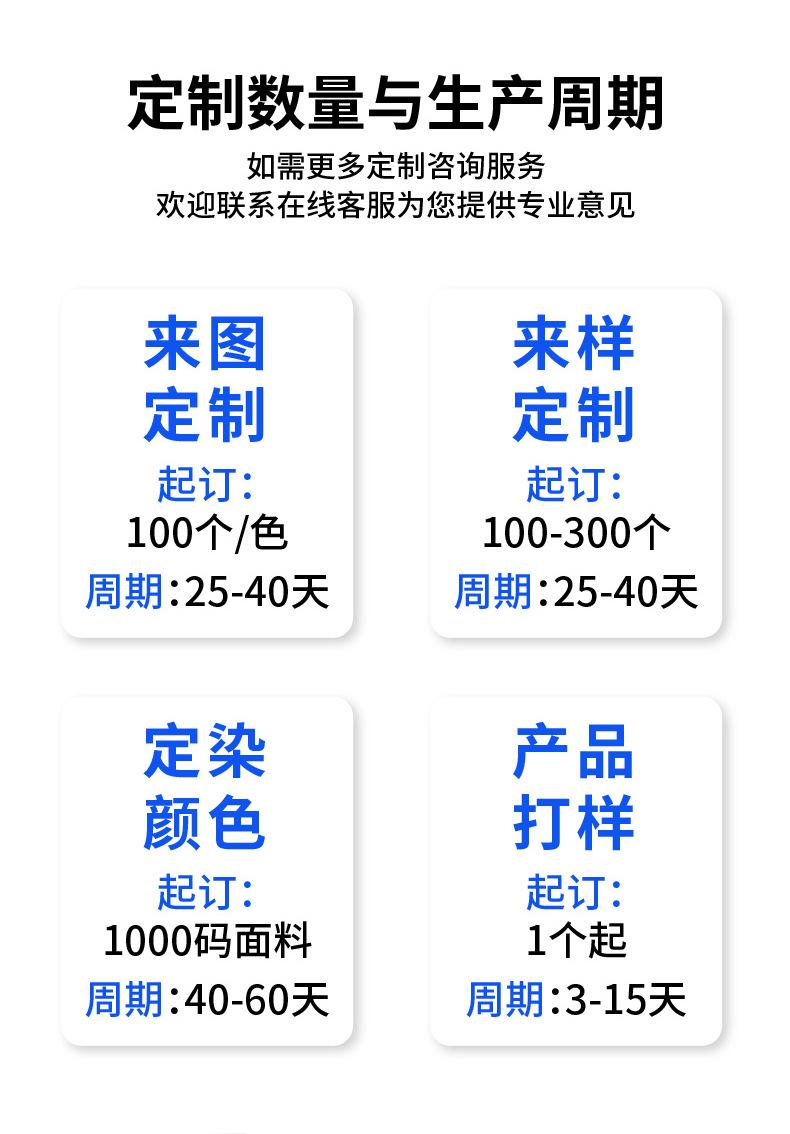 定制数量与生产周期

如需更多定制咨询服务
欢迎联系在线客服为您提供专业意见

来图
定制
起订:
100个/色
周期:25-40天

来样
定制
起订:
100-300个
周期:25-40天

定染
颜色
起订:
1000码面料
周期:40-60天

产品
打样
起订:
1个起
周期:3-15天