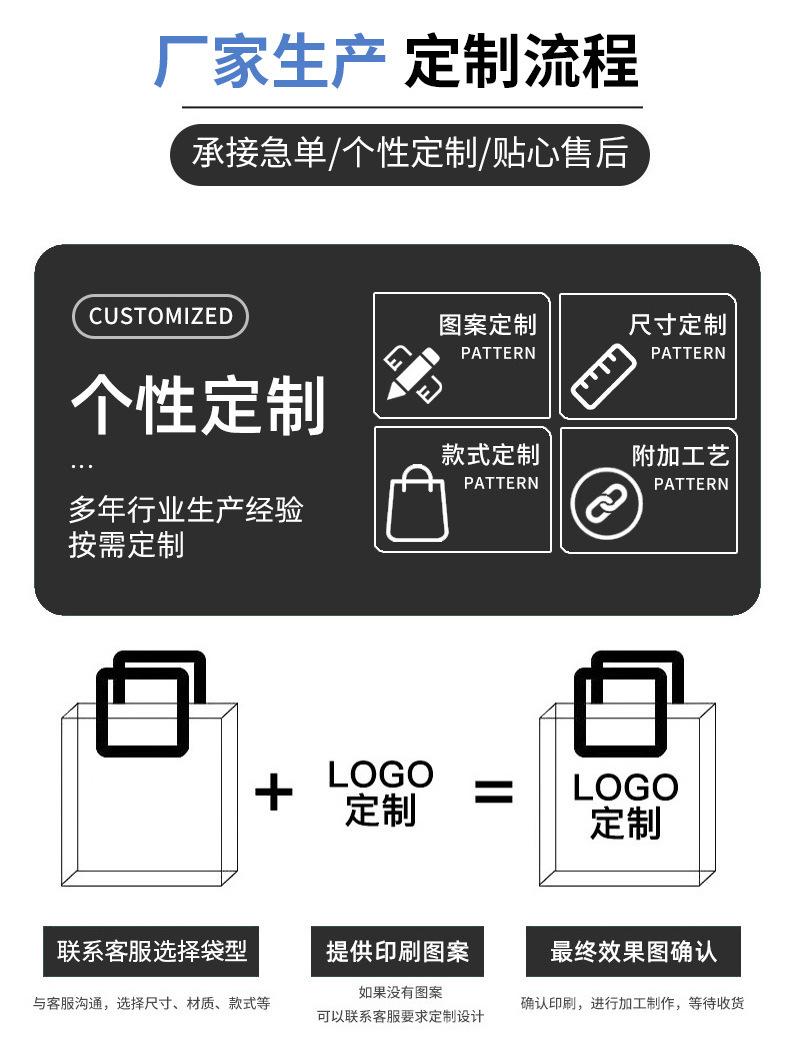 厂家生产 定制流程

承接急单/个性定制/贴心售后

CUSTOMIZED

个性定制

...

多年行业生产经验
按需定制

图案定制
PATTERN

尺寸定制
PATTERN

款式定制
PATTERN

附加工艺
PATTERN

+ LOGO 定制 = LOGO 定制

联系客服选择袋型

与客服沟通，选择尺寸、材质、款式等

提供印刷图案

如果没有图案
可以联系客服要求定制设计

最终效果图确认

确认印刷，进行加工制作，等待收货