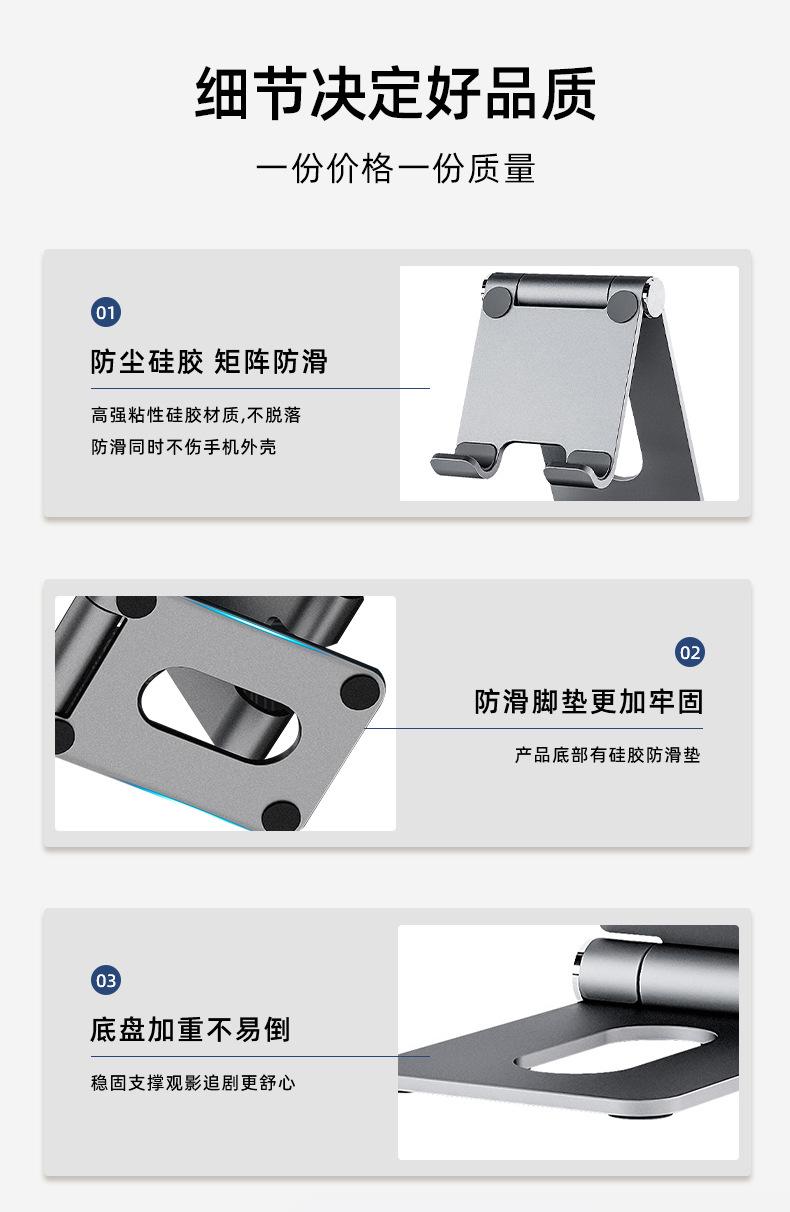 细节决定好品质

一份价格一份质量

01

防尘硅胶 矩阵防滑

高强粘性硅胶材质,不脱落

防滑同时不伤手机外壳

02

防滑脚垫更加牢固

产品底部有硅胶防滑垫

03

底盘加重不易倒

稳固支撑观影追剧更舒心