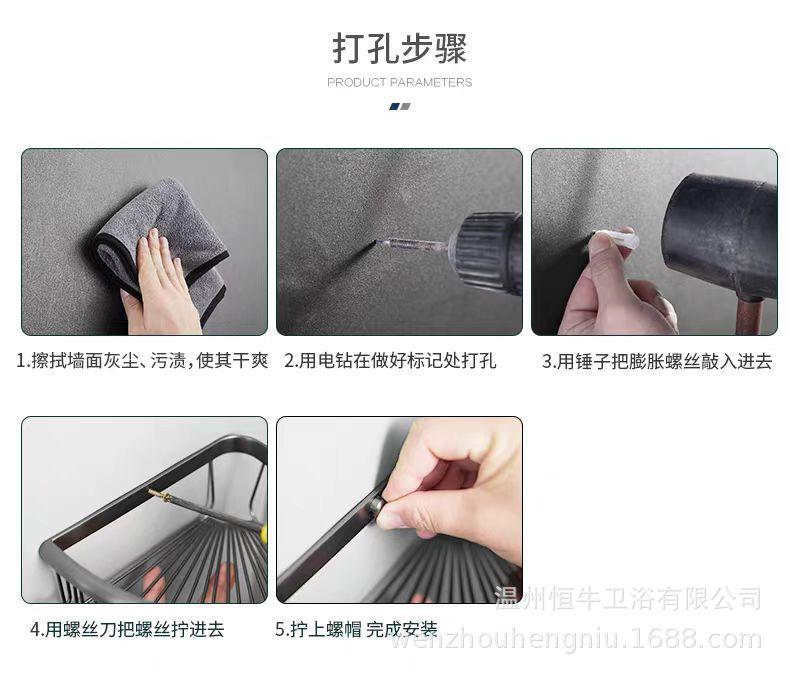 打孔步骤

PRODUCT PARAMETERS

1.擦拭墙面灰尘、污渍，使其干爽

2.用电钻在做好标记处打孔

3.用锤子把膨胀螺丝敲入进去

4.用螺丝刀把螺丝拧进去

5.拧上螺帽 完成安装

温州恒牛卫浴有限公司
wenzhouhengniu.1688.com