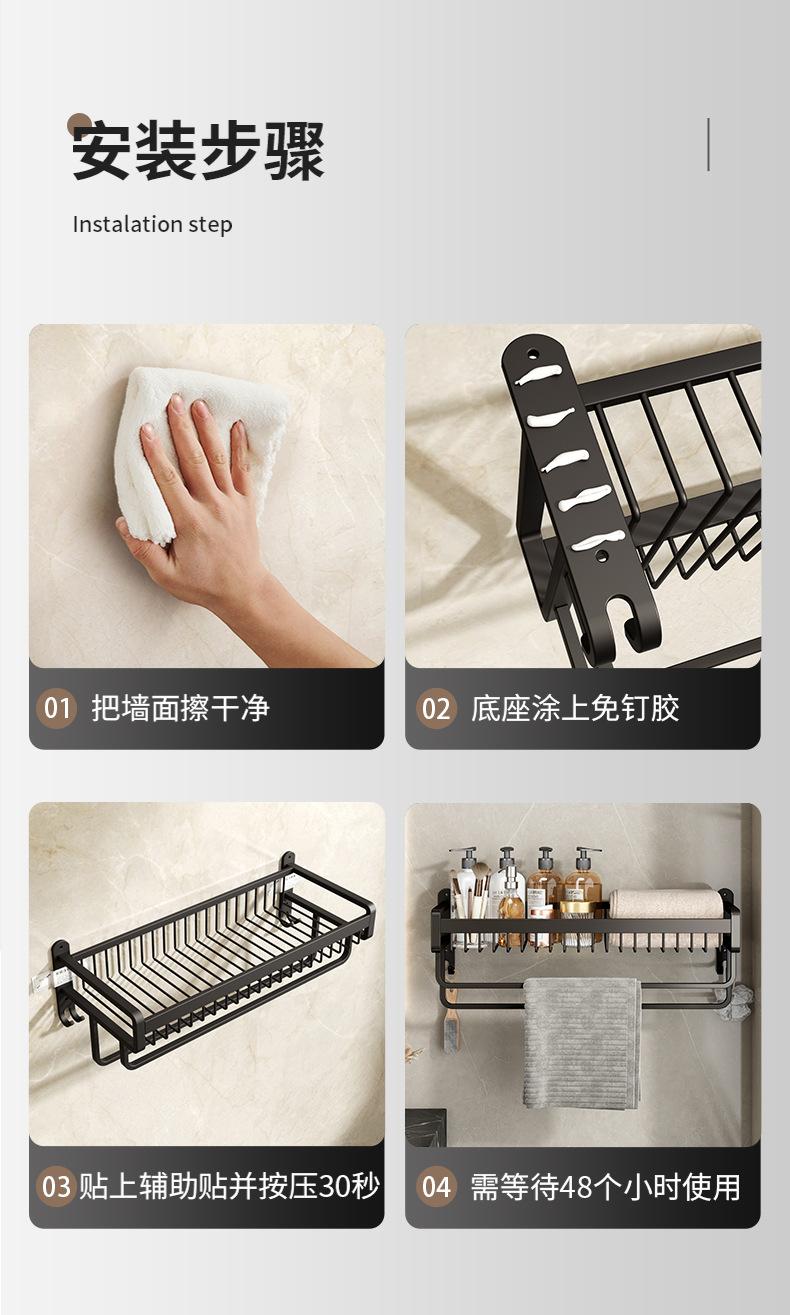 安装步骤

Instalation step

01 把墙面擦干净

02 底座涂上免钉胶

03 贴上辅助贴并按压30秒

04 需等待48个小时使用