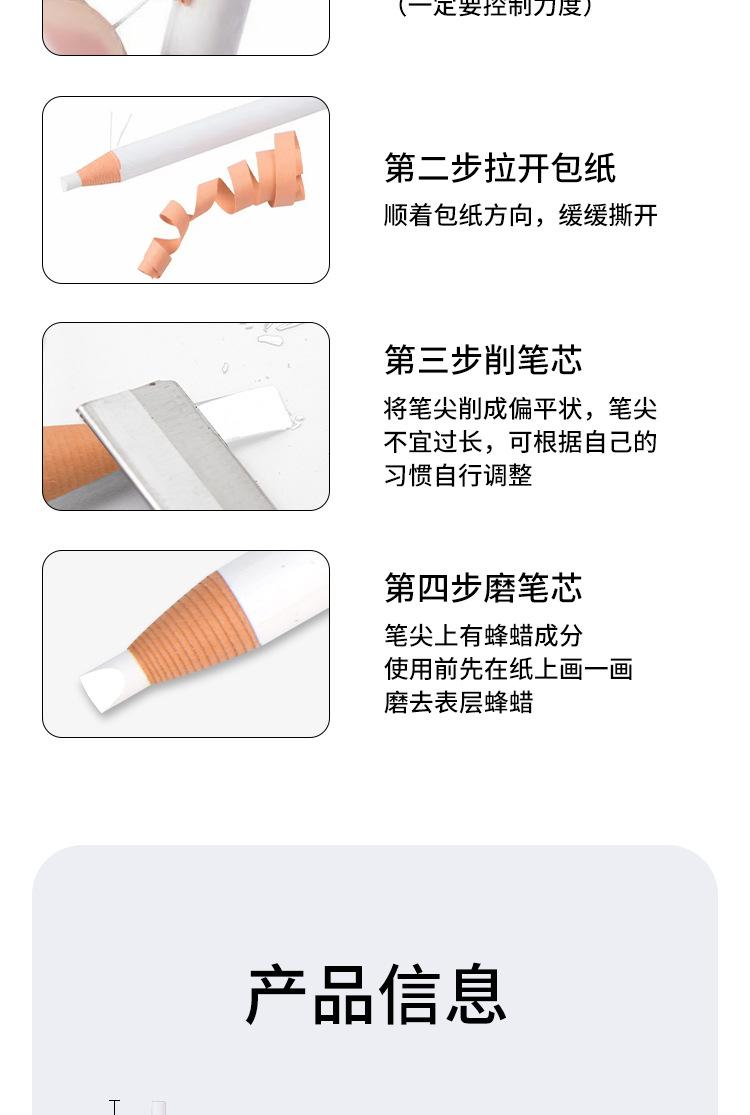 （一定要控制力度）

第二步拉开包纸
顺着包纸方向，缓缓撕开

第三步削笔芯
将笔尖削成偏平状，笔尖不宜过长，可根据自己的习惯自行调整

第四步磨笔芯
笔尖上有蜂蜡成分
使用前先在纸上画一画
磨去表层蜂蜡

产品信息