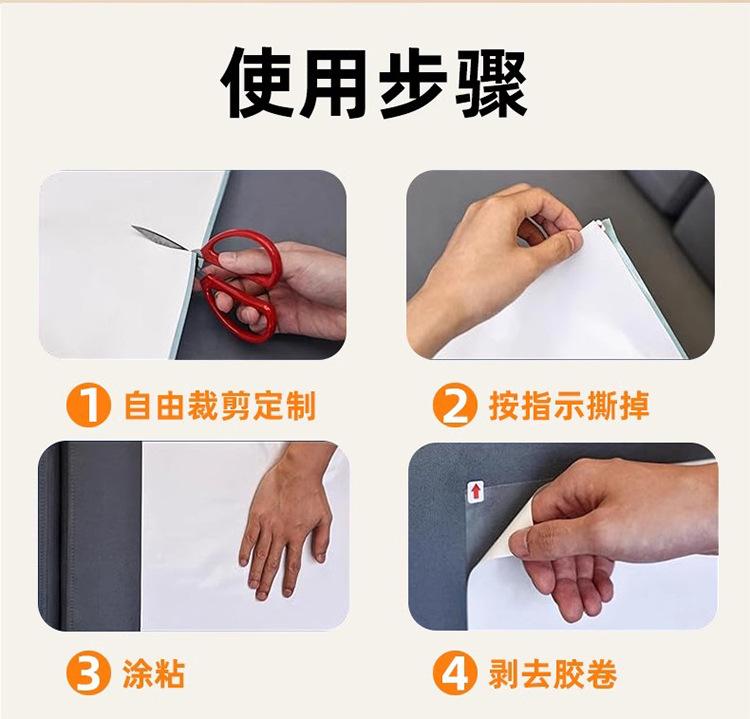 使用步骤

1 自由裁剪定制

2 按指示撕掉

3 涂粘

4 剥去胶卷