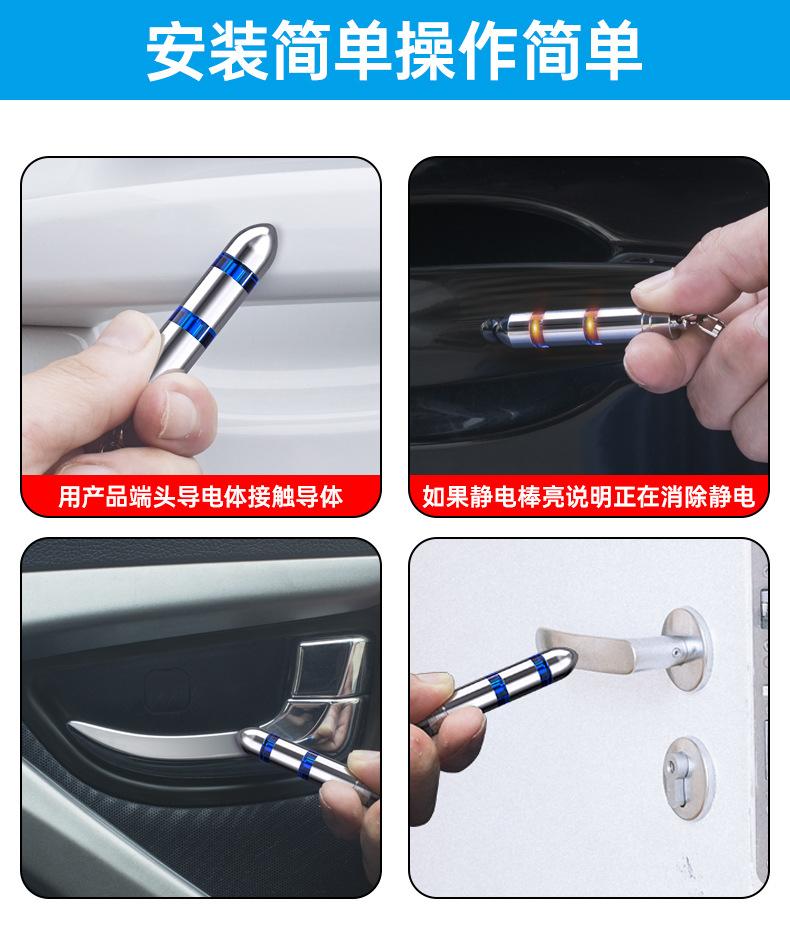 安装简单操作简单

用产品端头导电体接触导体

如果静电棒亮说明正在消除静电