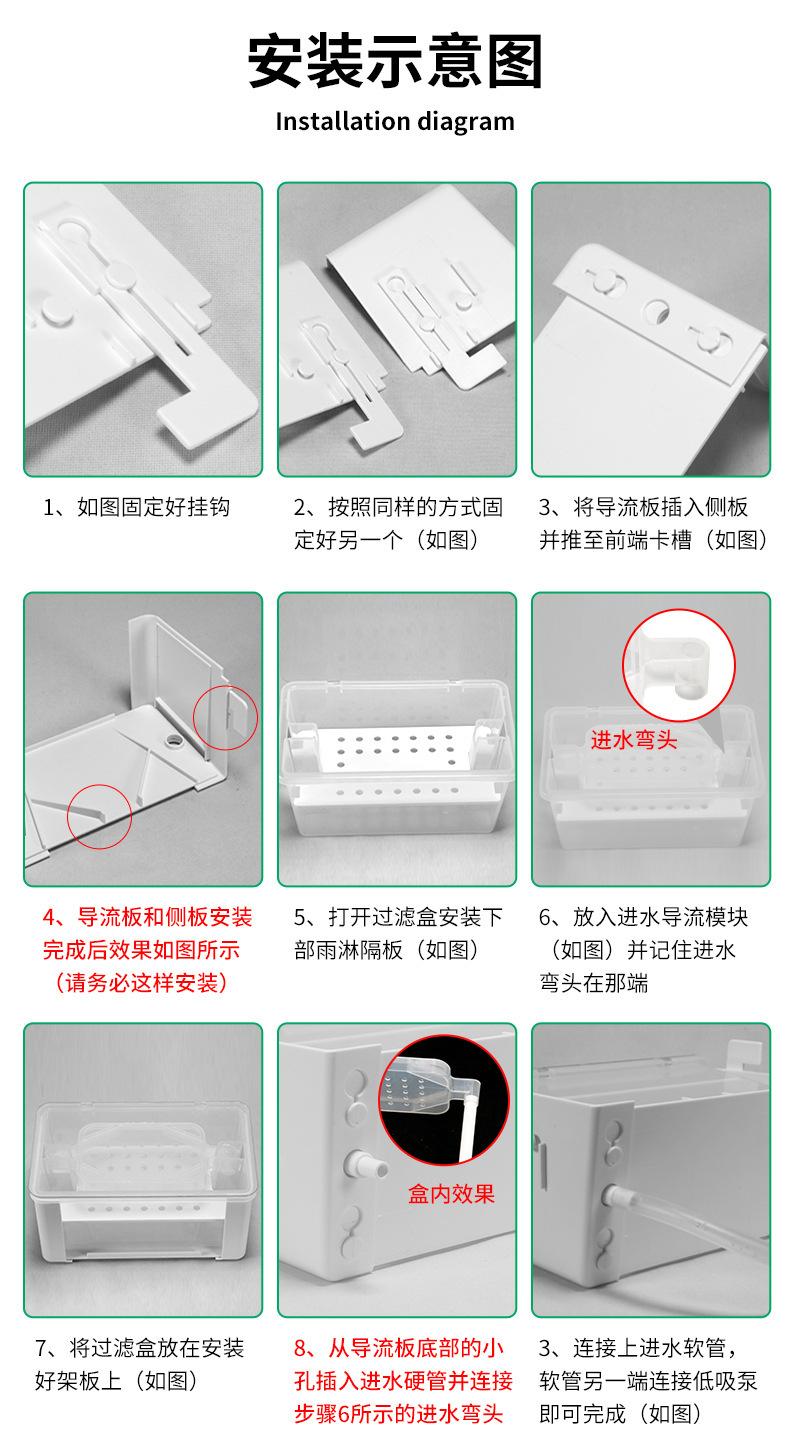 安装示意图
Installation diagram

1、如图固定好挂钩

2、按照同样的方式固定好另一个（如图）

3、将导流板插入侧板并推至前端卡槽（如图）

4、导流板和侧板安装完成后效果如图所示（请务必这样安装）

5、打开过滤盒安装下部雨淋隔板（如图）

进水弯头

6、放入进水导流模块（如图）并记住进水弯头在那端

7、将过滤盒放在安装好架板上（如图）

盒内效果

8、从导流板底部的小孔插入进水硬管并连接步骤6所示的进水弯头

3、连接上进水软管，软管另一端连接低吸泵即可完成（如图）