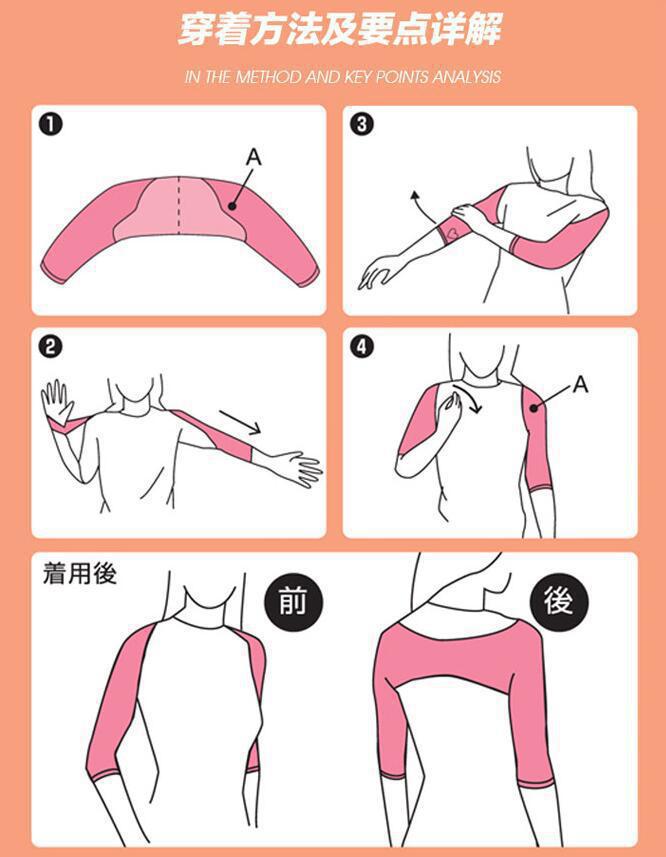 穿着方法及要点详解

IN THE METHOD AND KEY POINTS ANALYSIS

❶

A

❸

❷

❹

A

着用後

前

後