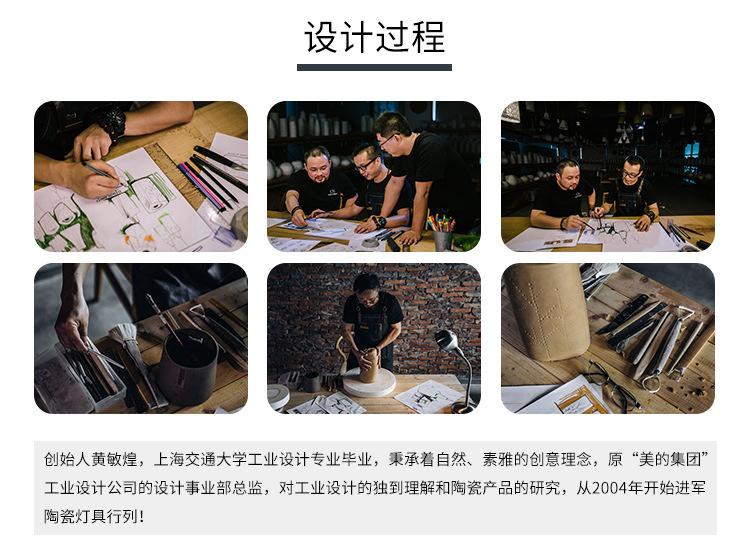 设计过程

创始人黄敏煌，上海交通大学工业设计专业毕业，秉承着自然、素雅的创意理念，原“美的集团”工业设计公司的设计事业部总监，对工业设计的独到理解和陶瓷产品的研究，从2004年开始进军陶瓷灯具行列！