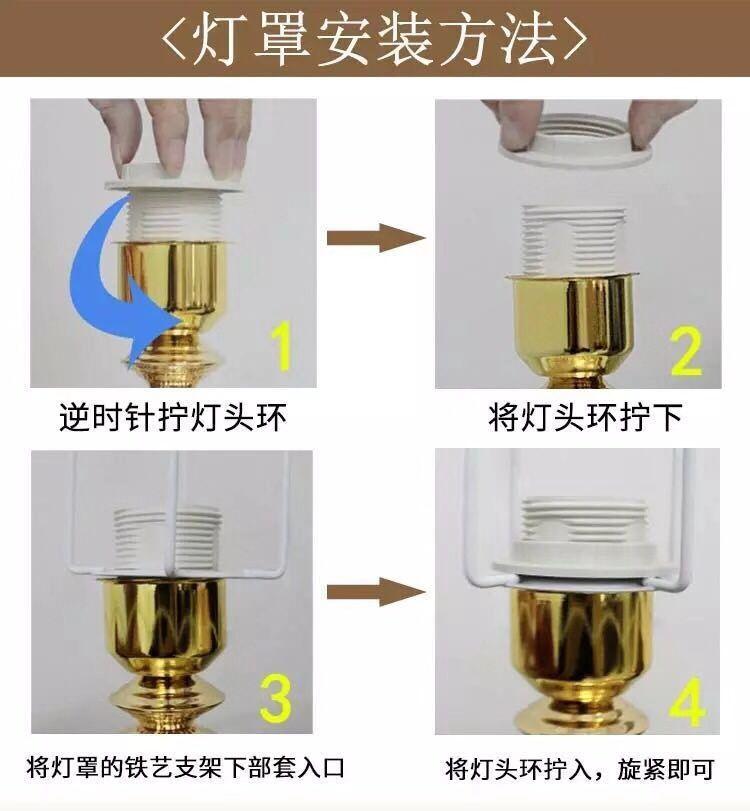 〈灯罩安装方法〉

1

逆时针拧灯头环

2

将灯头环拧下

3

将灯罩的铁艺支架下部套入口

4

将灯头环拧入，旋紧即可