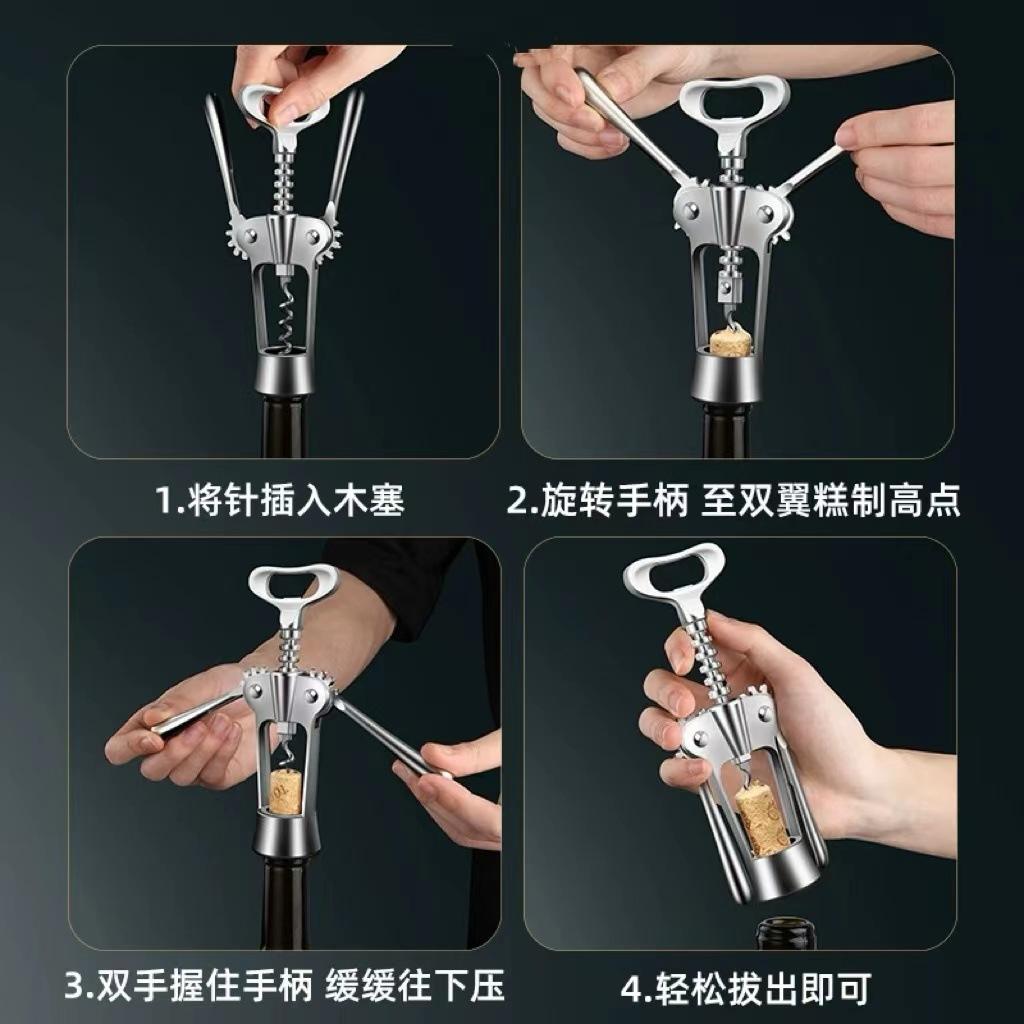 1.将针插入木塞

2.旋转手柄 至双翼糕制高点

3.双手握住手柄 缓缓往下压

4.轻松拔出即可