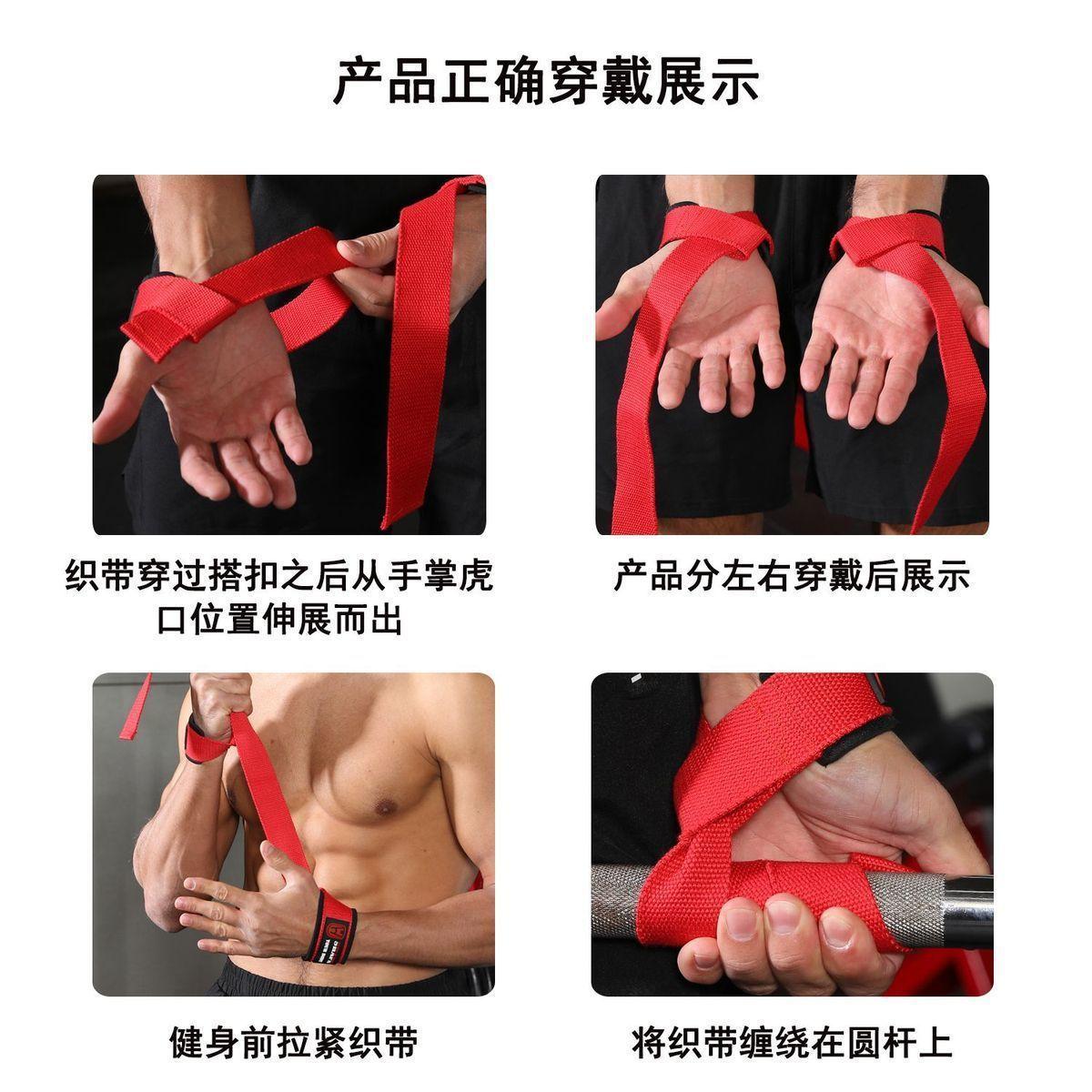 产品正确穿戴展示

织带穿过搭扣之后从手掌虎口位置伸展而出

产品分左右穿戴后展示

健身前拉紧织带

将织带缠绕在圆杆上