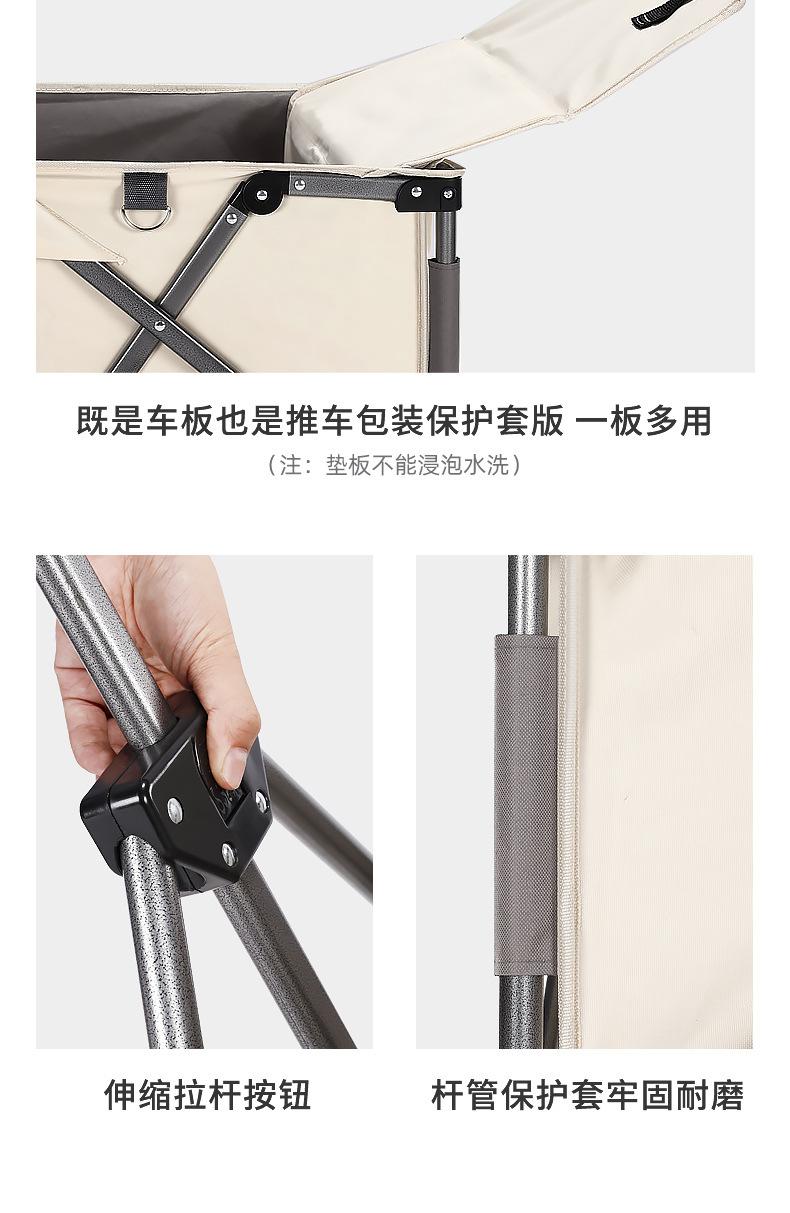 既是车板也是推车包装保护套版 一板多用

（注：垫板不能浸泡水洗）

伸缩拉杆按钮

杆管保护套牢固耐磨