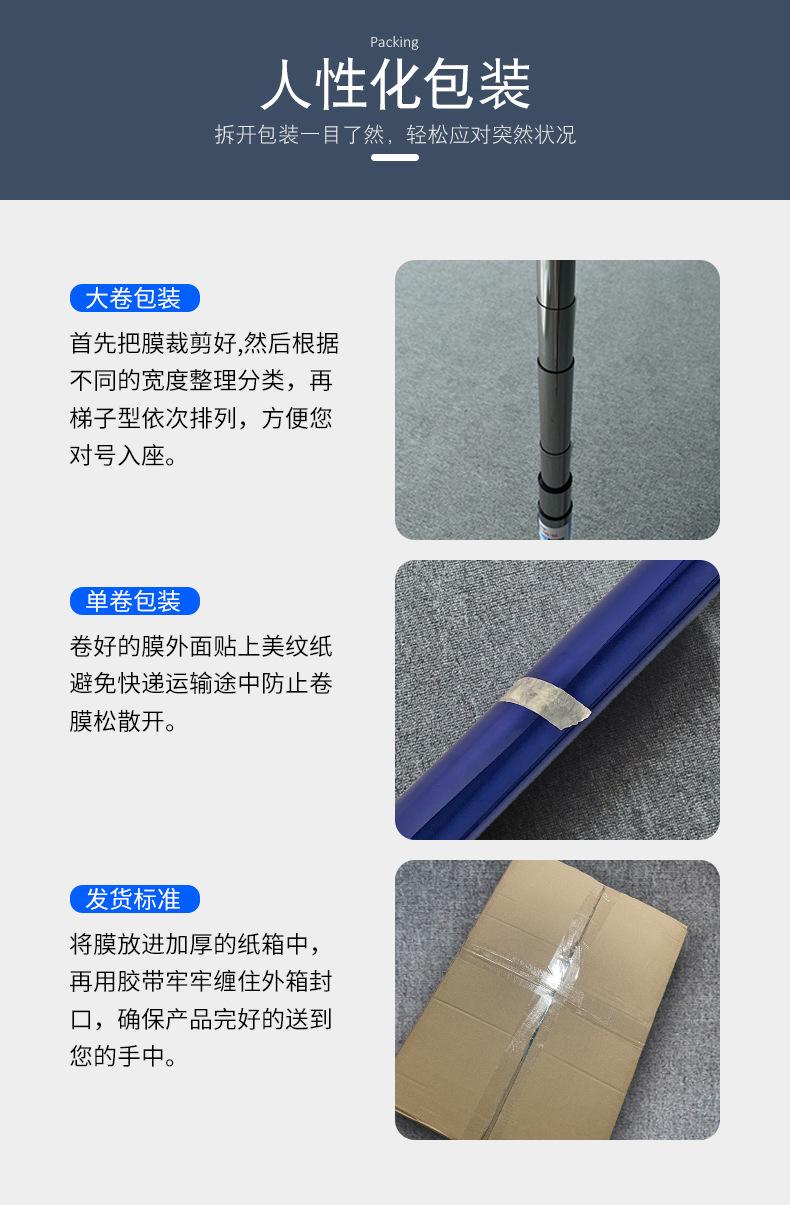 Packing

人性化包装

拆开包装一目了然，轻松应对突然状况

大卷包装

首先把膜裁剪好,然后根据不同的宽度整理分类，再梯子型依次排列，方便您对号入座。

单卷包装

卷好的膜外面贴上美纹纸避免快递运输途中防止卷膜松散开。

发货标准

将膜放进加厚的纸箱中，再用胶带牢牢缠住外箱封口，确保产品完好的送到您的手中。