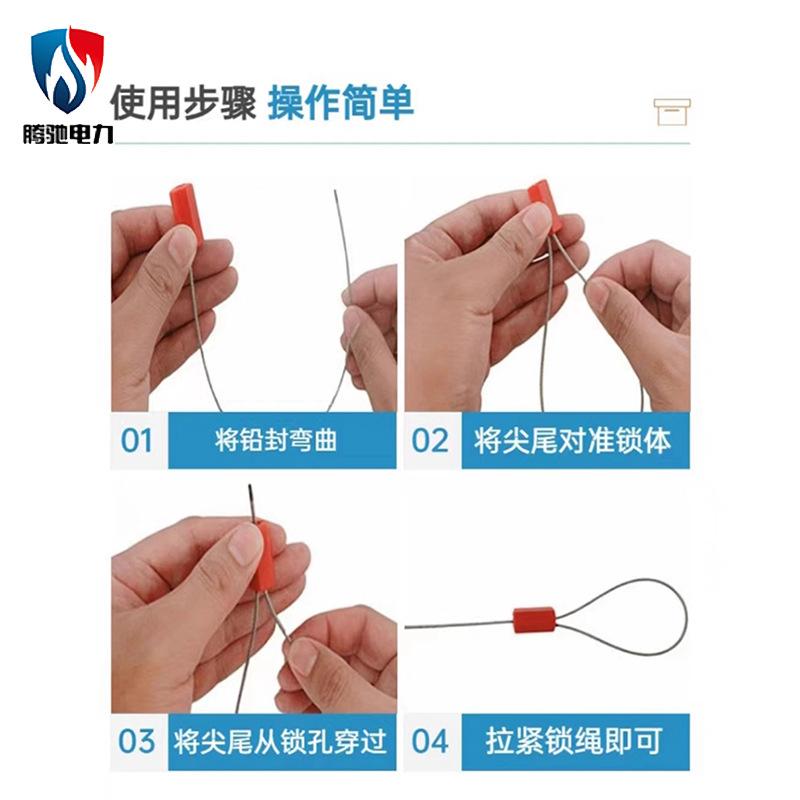 腾驰电力

使用步骤 操作简单

01 将铅封弯曲

02 将尖尾对准锁体

03 将尖尾从锁孔穿过

04 拉紧锁绳即可