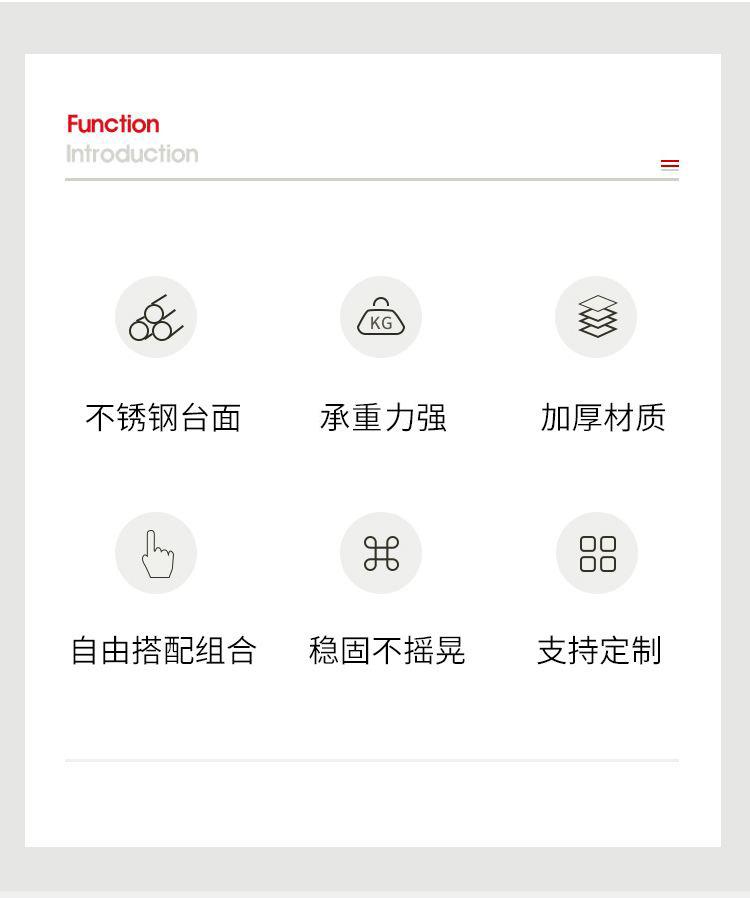 Function
Introduction

KG

不锈钢台面

承重力强

加厚材质

自由搭配组合

稳固不摇晃

支持定制