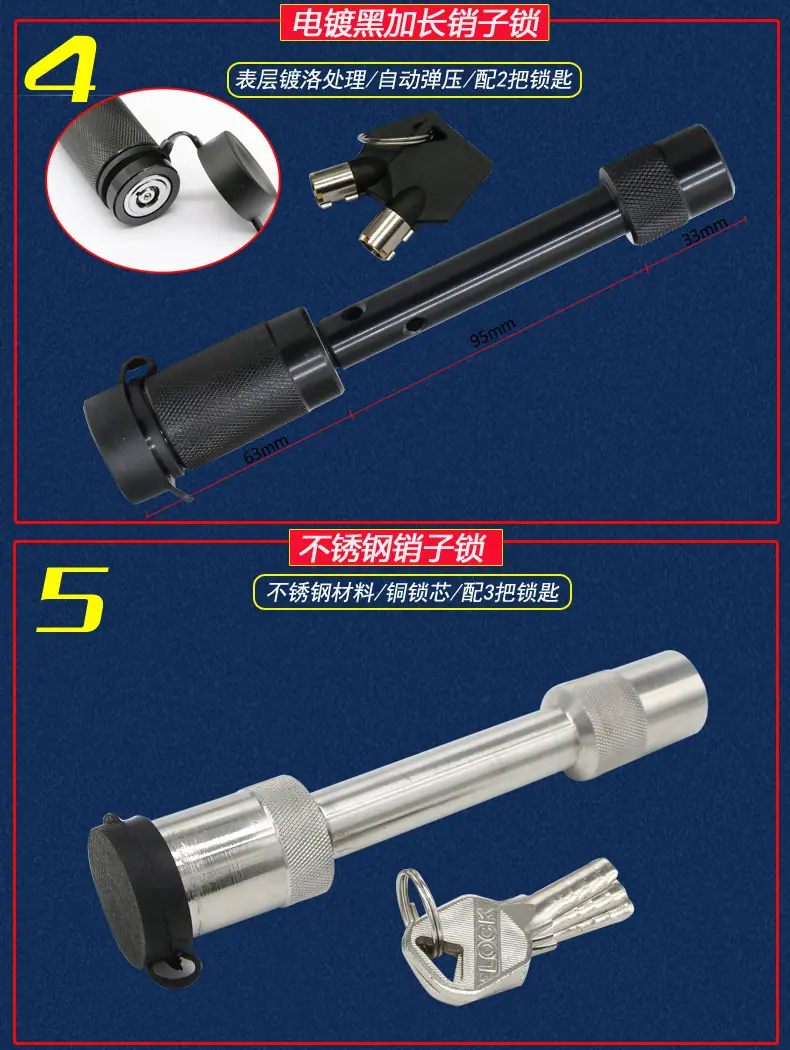 电镀黑加长销子锁

4

表层镀洛处理/自动弹压/配2把锁匙

33mm

95mm

63mm

不锈钢销子锁

5

不锈钢材料/铜锁芯/配3把锁匙

LOCK