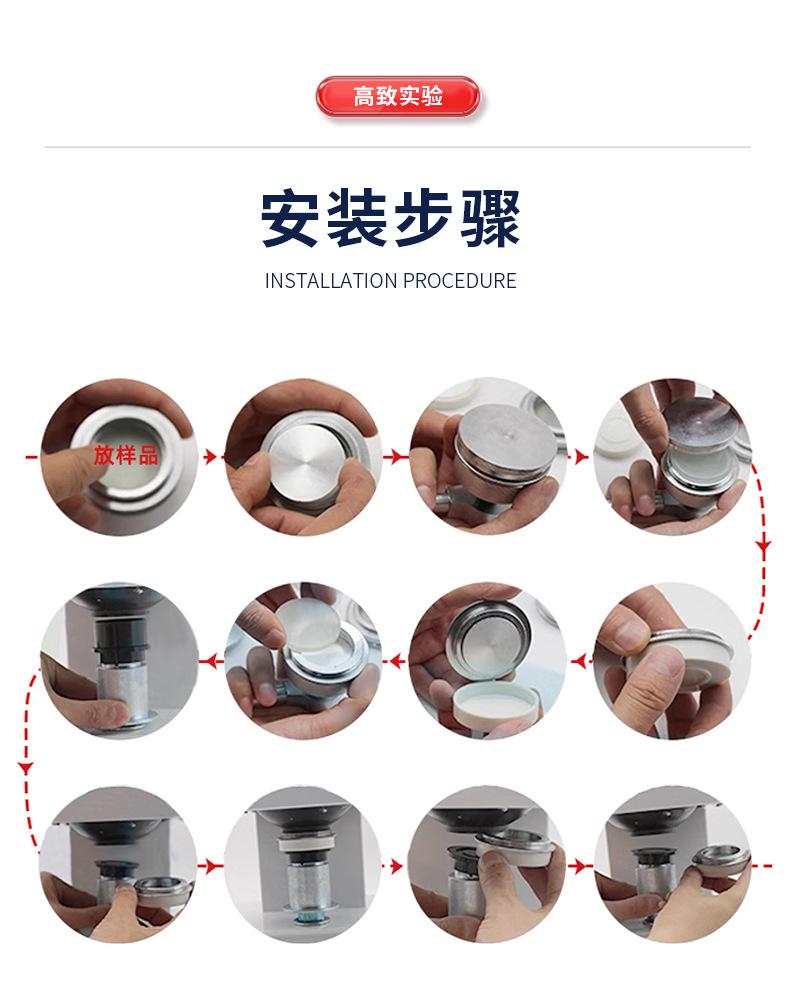 高致实验

安装步骤

INSTALLATION PROCEDURE

放样品