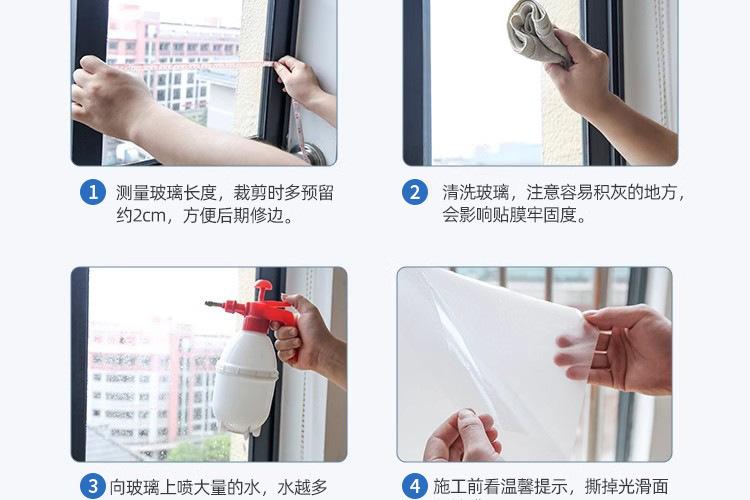 1 测量玻璃长度，裁剪时多预留约2cm，方便后期修边。

2 清洗玻璃，注意容易积灰的地方，会影响贴膜牢固度。

3 向玻璃上喷大量的水，水越多

4 施工前看温馨提示，撕掉光滑面