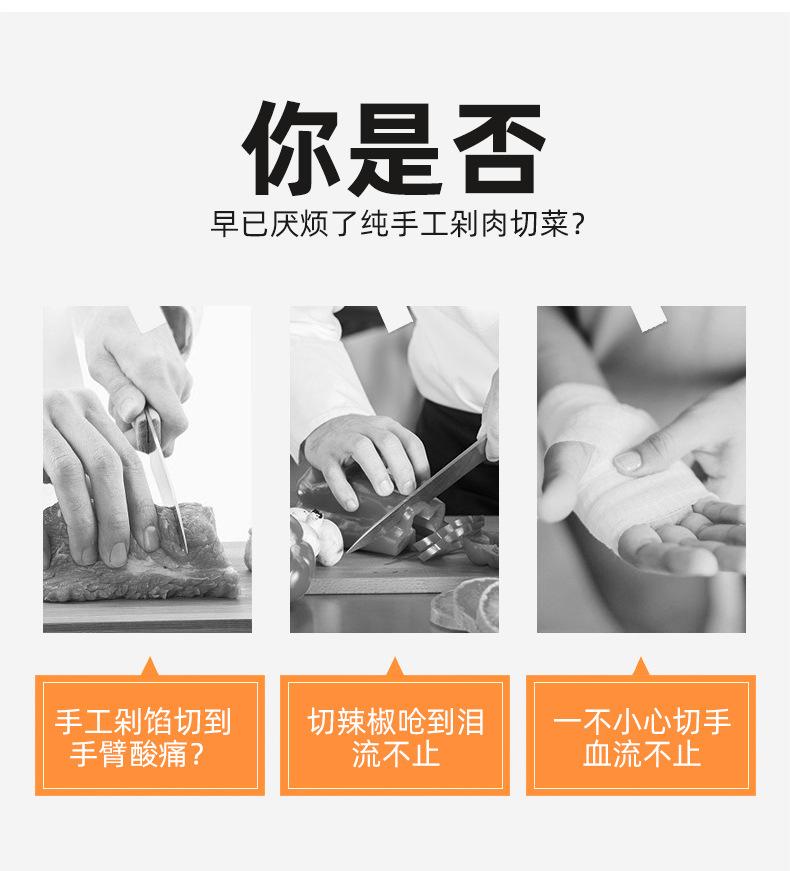 你是否

早已厌烦了纯手工剁肉切菜?

手工剁馅切到手臂酸痛?

切辣椒呛到泪流不止

一不小心切手血流不止