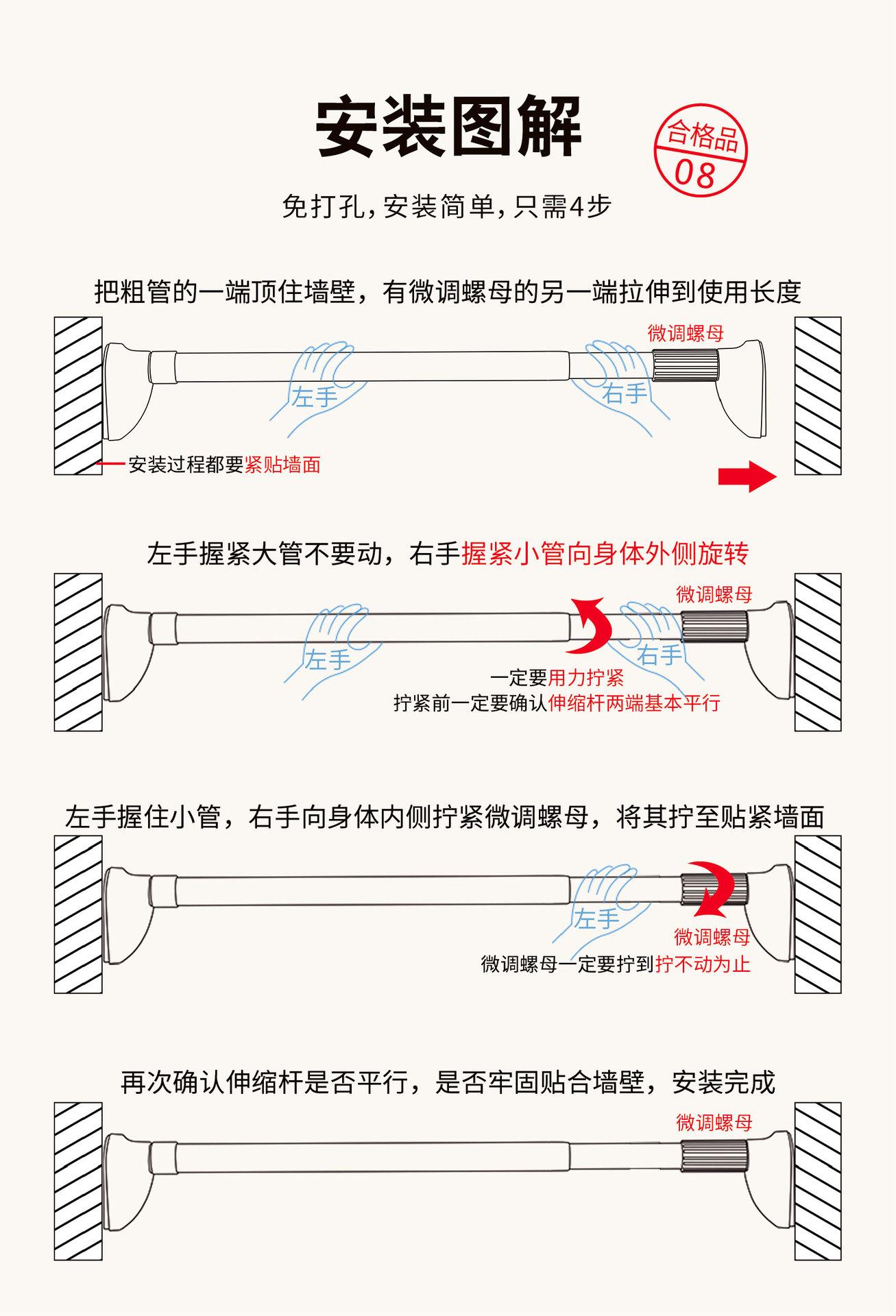 安装图解

合格品
08

免打孔，安装简单，只需4步

把粗管的一端顶住墙壁，有微调螺母的另一端拉伸到使用长度

微调螺母
左手
右手
安装过程都要紧贴墙面

左手握紧大管不要动，右手握紧小管向身体外侧旋转

微调螺母
左手
右手
一定要用力拧紧
拧紧前一定要确认伸缩杆两端基本平行

左手握住小管，右手向身体内侧拧紧微调螺母，将其拧至贴紧墙面

左手
微调螺母
微调螺母一定要拧到拧不动为止

再次确认伸缩杆是否平行，是否牢固贴合墙壁，安装完成

微调螺母